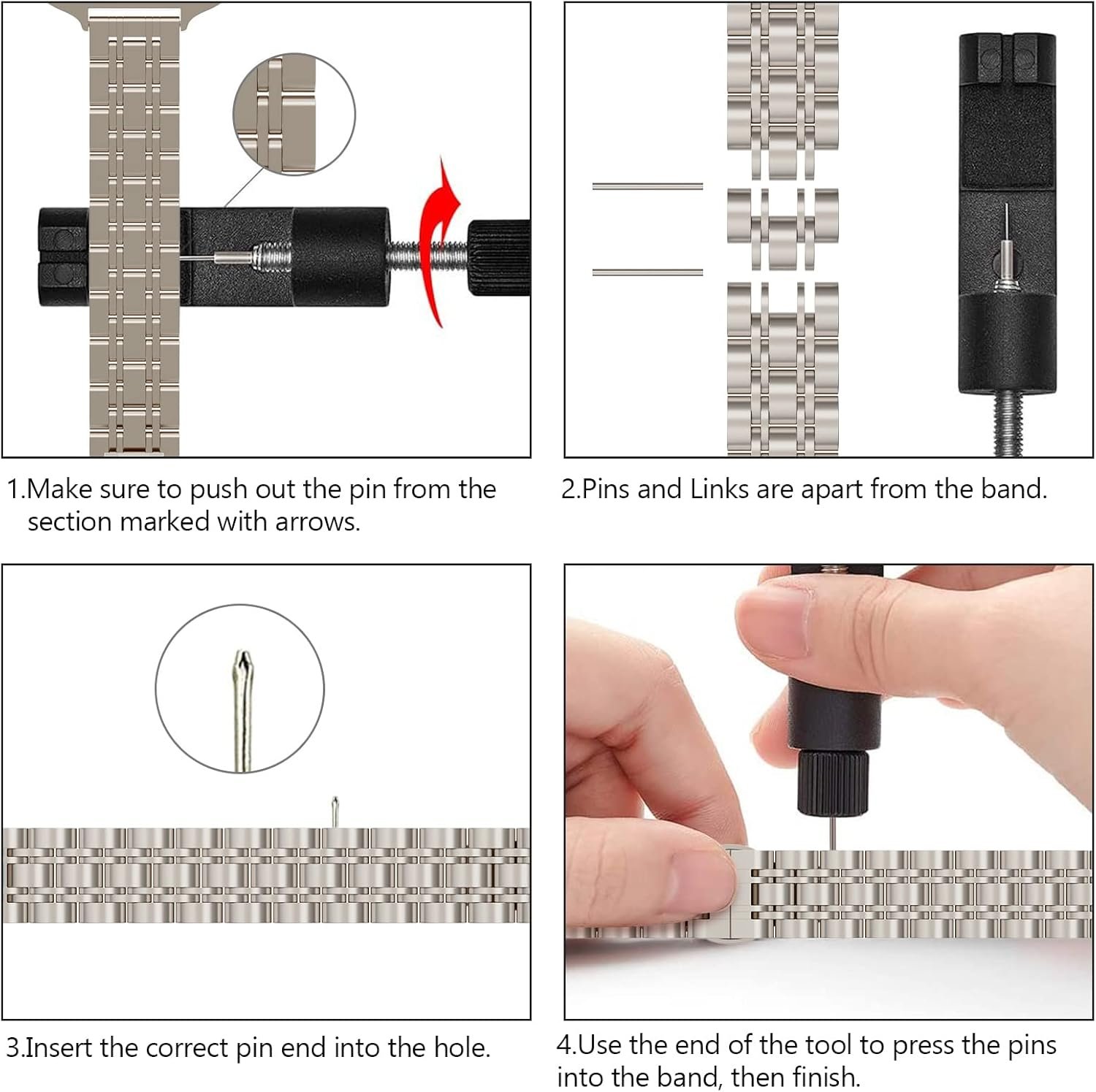 1.Make sure to push out the pin from the section marked with arrows.

2.Pins and Links are apart from the band.

3.Insert the correct pin end into the hole.

4.Use the end of the tool to press the pins into the band, then finish.