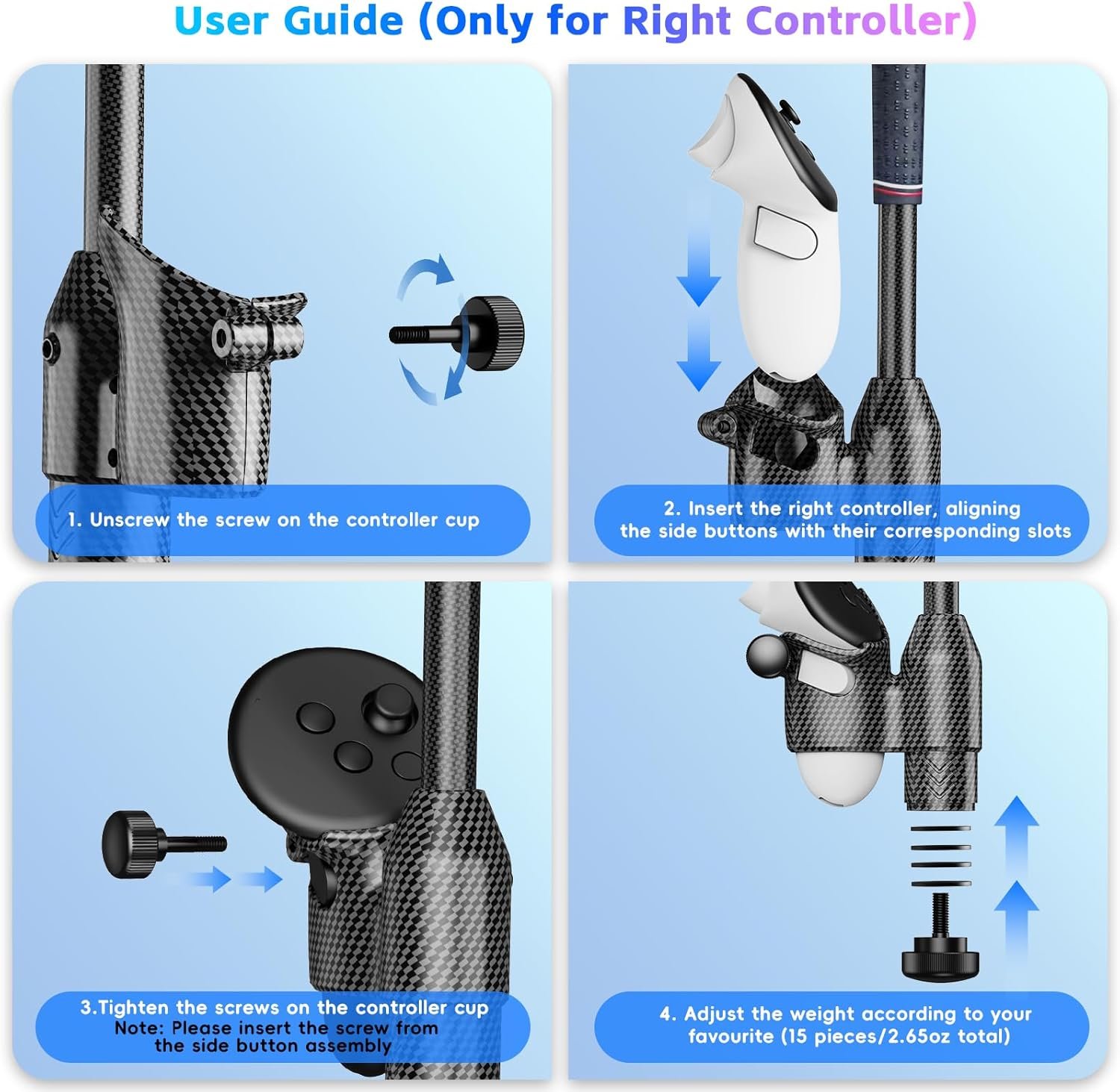 User Guide (Only for Right Controller)

1. Unscrew the screw on the controller cup

2. Insert the right controller, aligning the side buttons with their corresponding slots

3.Tighten the screws on the controller cup
Note: Please insert the screw from the side button assembly

4. Adjust the weight according to your favourite (15 pieces/2.65oz total)