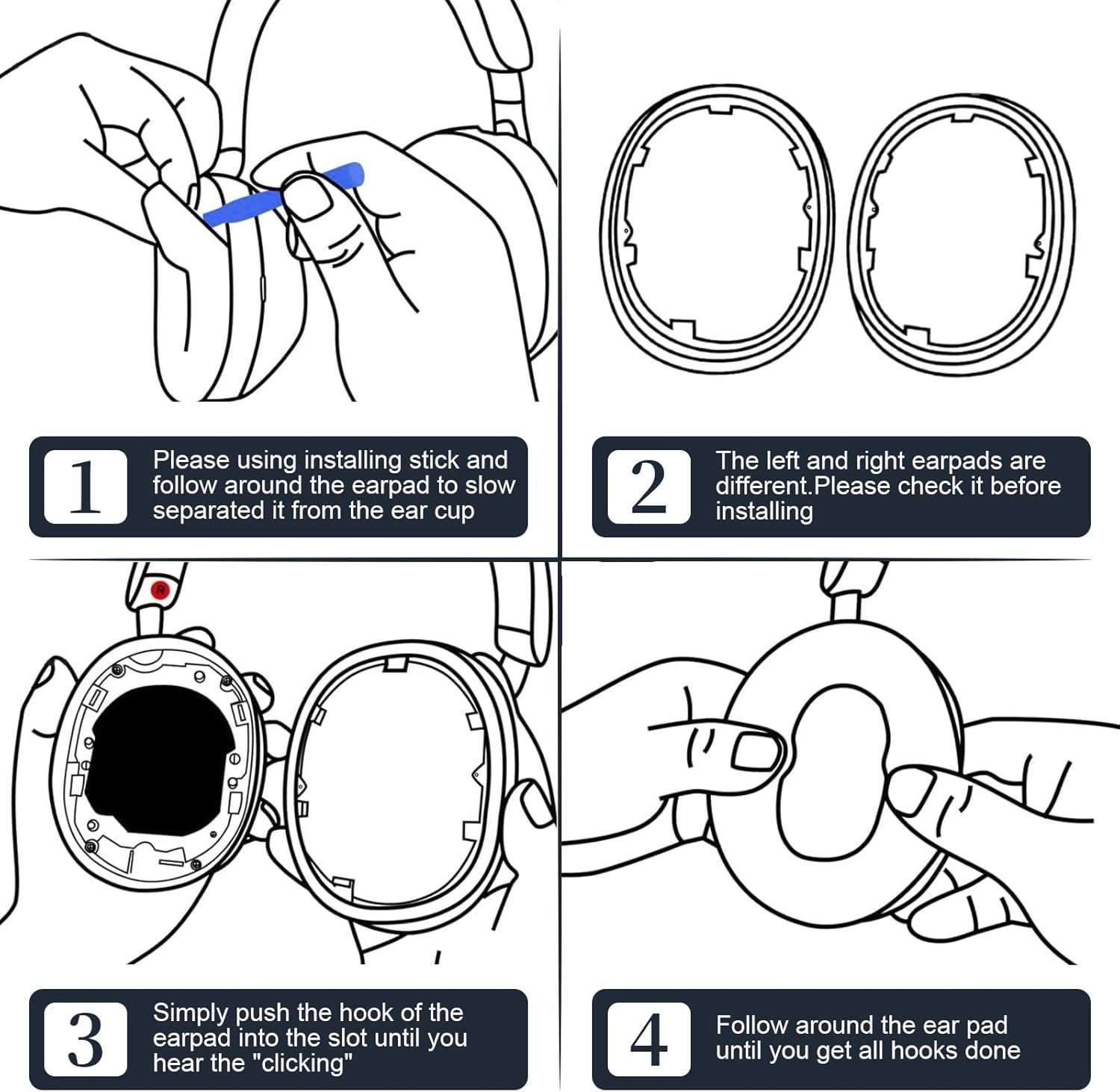 1
Please using installing stick and follow around the earpad to slow separated it from the ear cup

2
The left and right earpads are different.Please check it before installing

R

3
Simply push the hook of the earpad into the slot until you hear the "clicking"

4
Follow around the ear pad until you get all hooks done