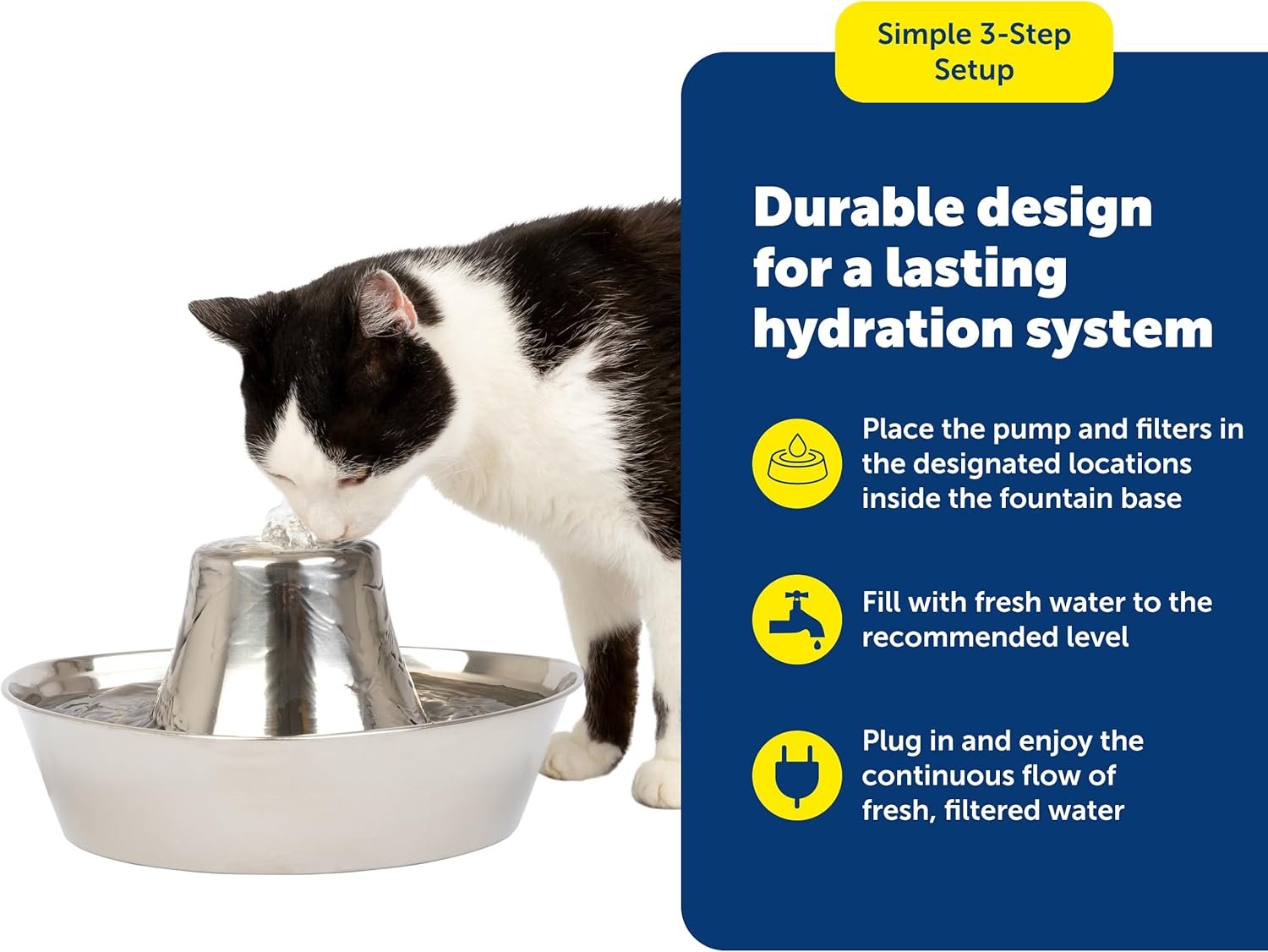 Simple 3-Step Setup

Durable design for a lasting hydration system

Place the pump and filters in the designated locations inside the fountain base

Fill with fresh water to the recommended level

Plug in and enjoy the continuous flow of fresh, filtered water