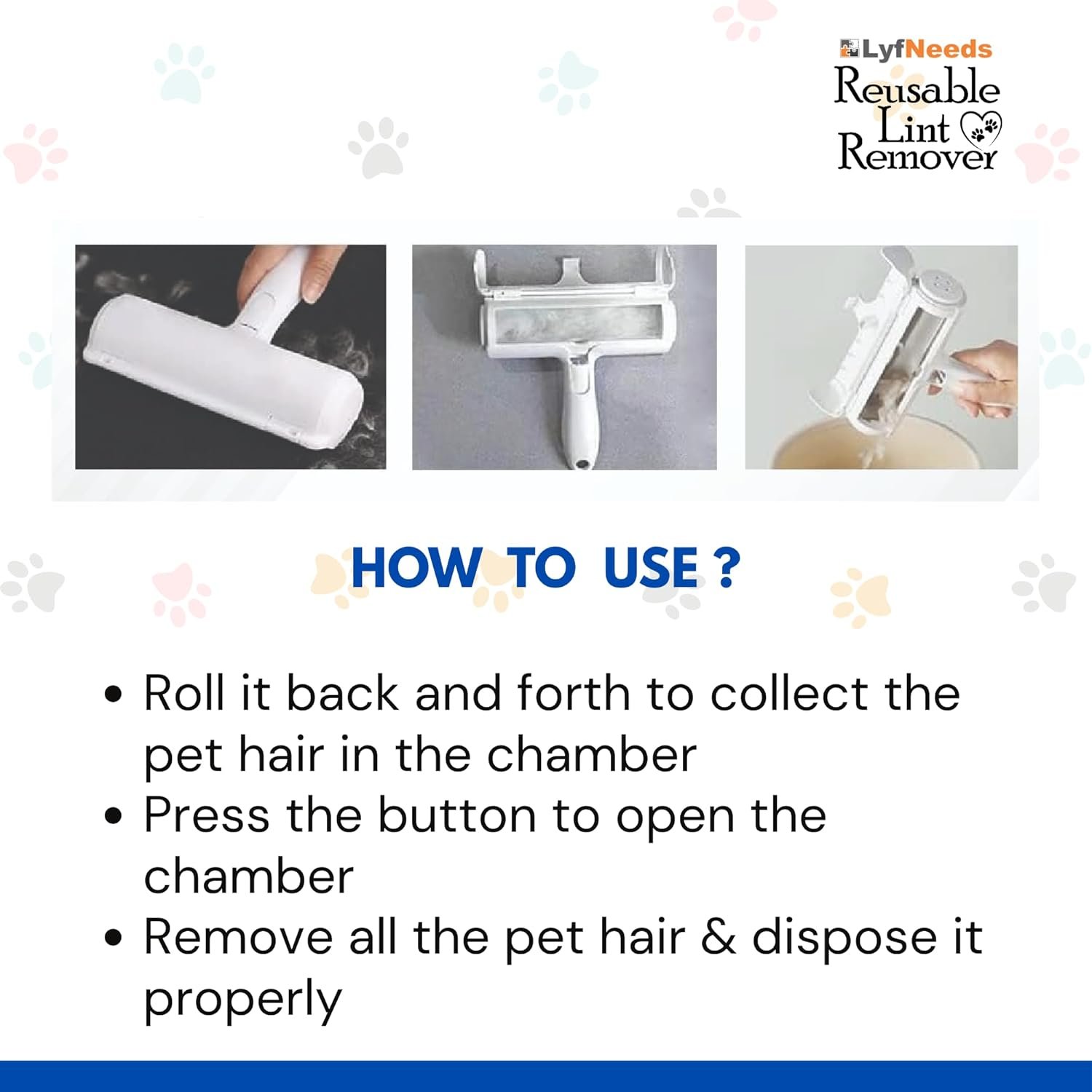 LyfNeeds
Reusable
Lint
Remover

HOW TO USE ?

• Roll it back and forth to collect the pet hair in the chamber
• Press the button to open the chamber
• Remove all the pet hair & dispose it properly