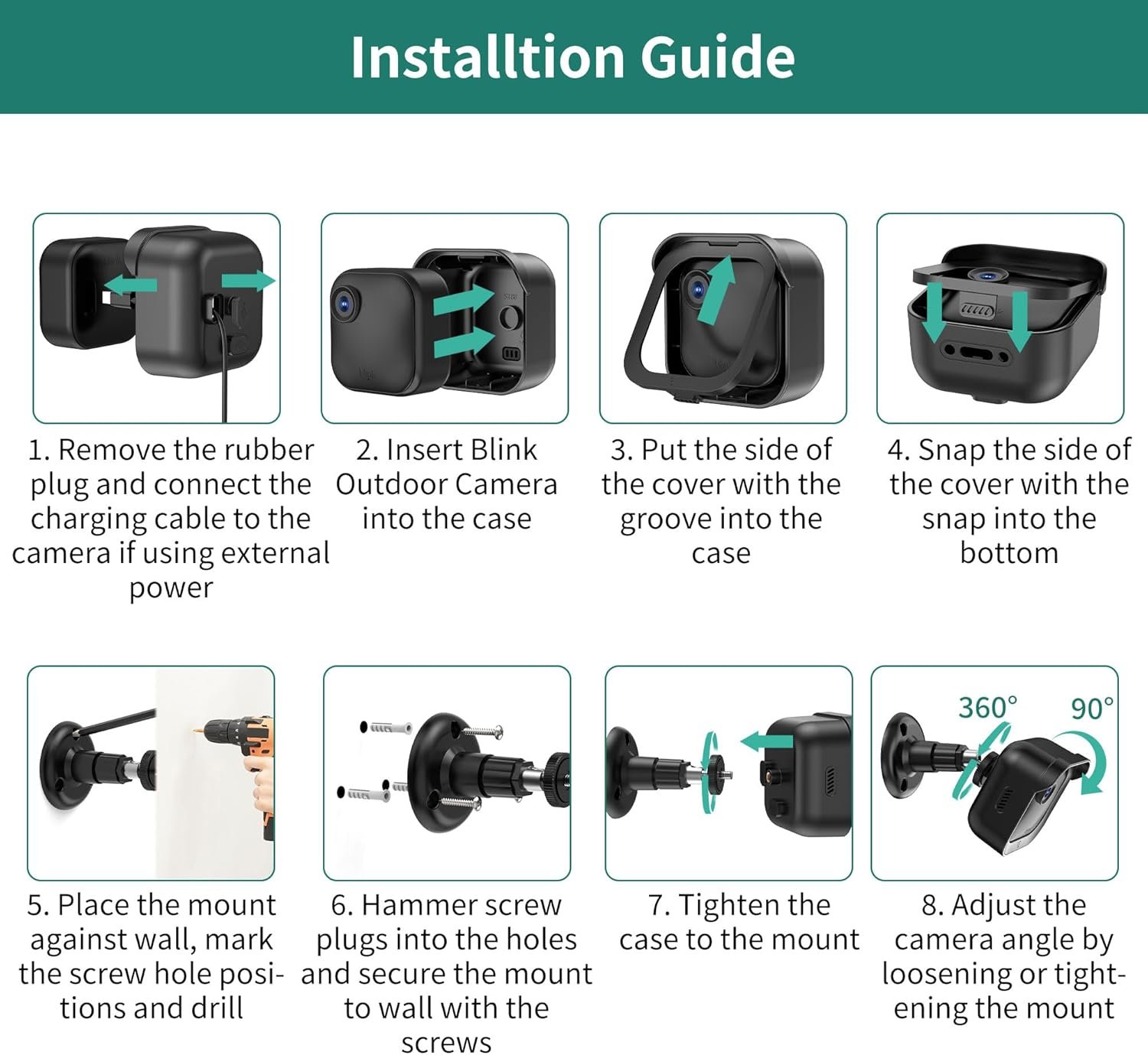 Installtion Guide

1. Remove the rubber plug and connect the charging cable to the camera if using external power

2. Insert Blink Outdoor Camera into the case

3. Put the side of the cover with the groove into the case

4. Snap the side of the cover with the snap into the bottom

5. Place the mount against wall, mark the screw hole positions and drill

6. Hammer screw plugs into the holes and secure the mount to wall with the screws

7. Tighten the case to the mount

360° 90°

8. Adjust the camera angle by loosening or tightening the mount