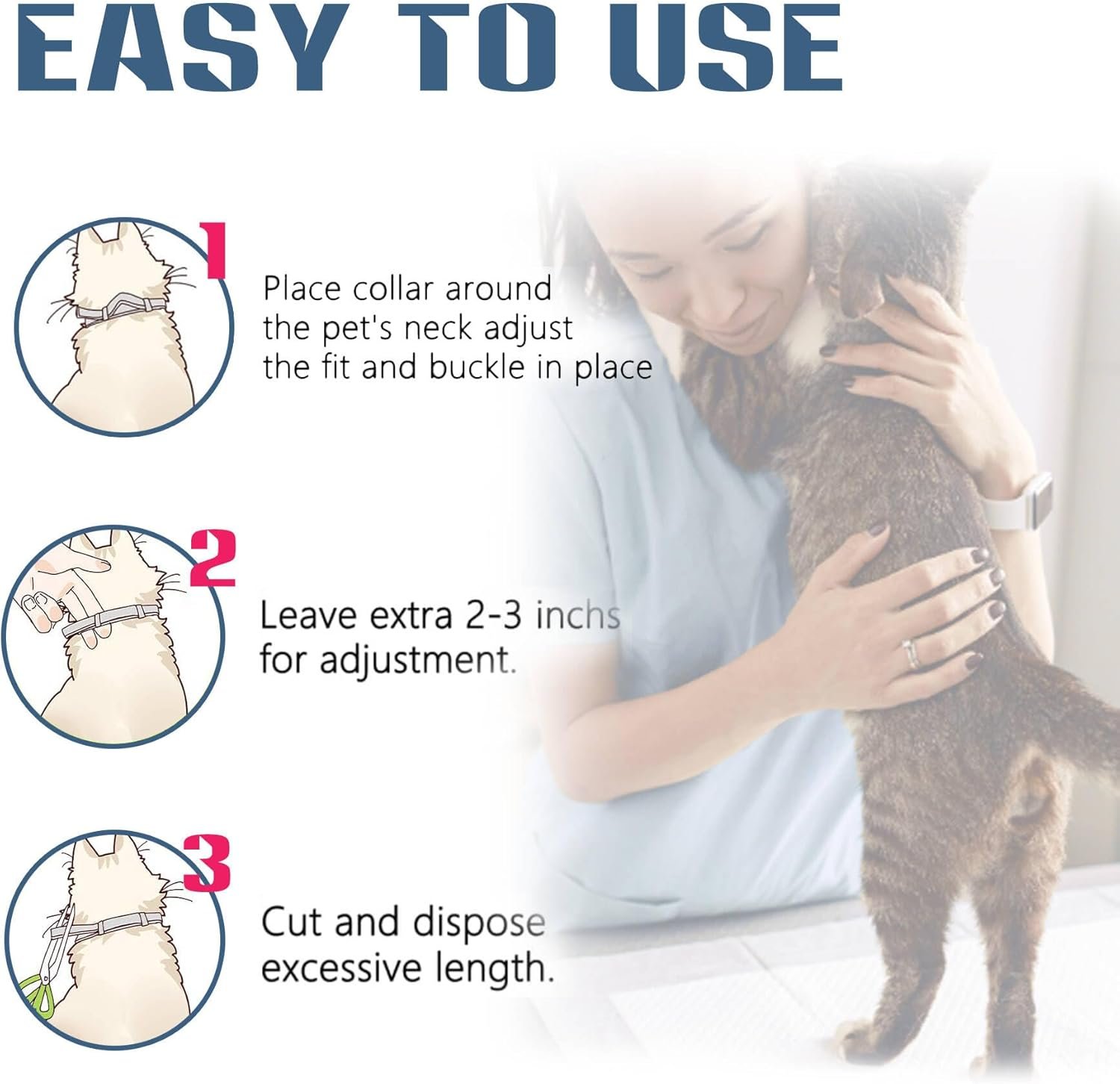 EASY TO USE

1

Place collar around the pet's neck adjust the fit and buckle in place

2

Leave extra 2-3 inchs for adjustment.

3

Cut and dispose excessive length.