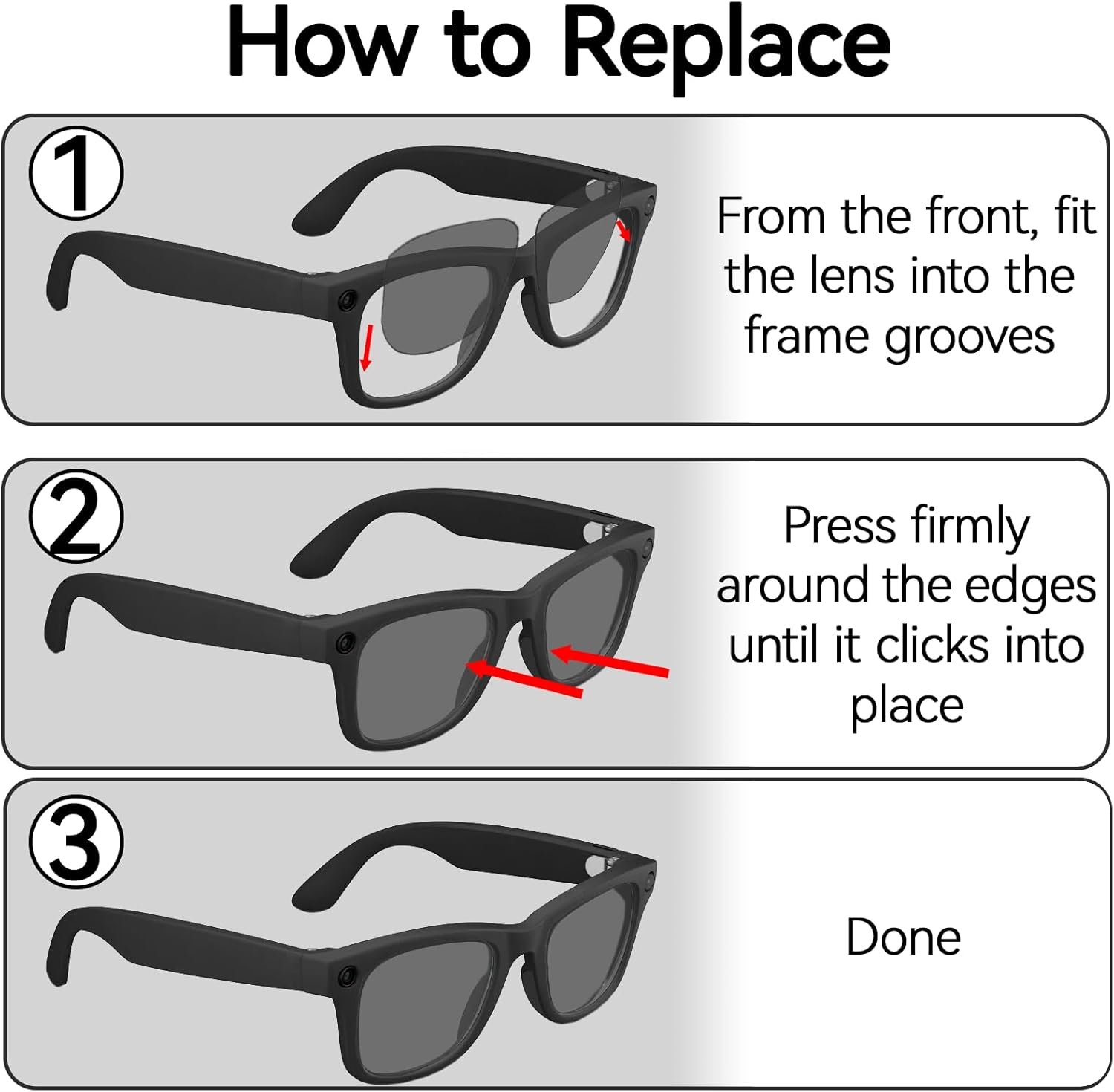 How to Replace

①

From the front, fit the lens into the frame grooves

②

Press firmly around the edges until it clicks into place

③

Done