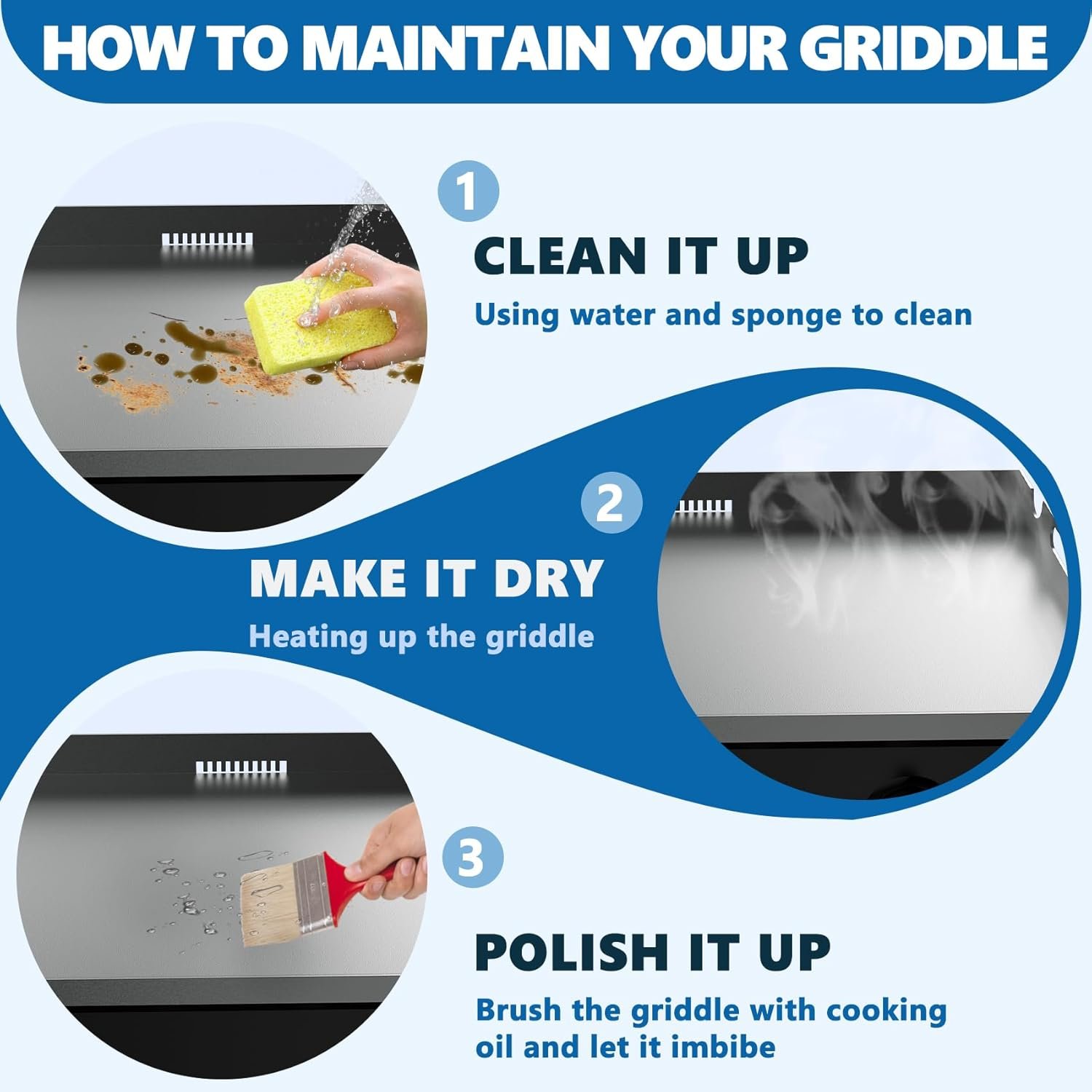 HOW TO MAINTAIN YOUR GRIDDLE

1

CLEAN IT UP

Using water and sponge to clean

2

MAKE IT DRY

Heating up the griddle

3

POLISH IT UP

Brush the griddle with cooking oil and let it imbibe