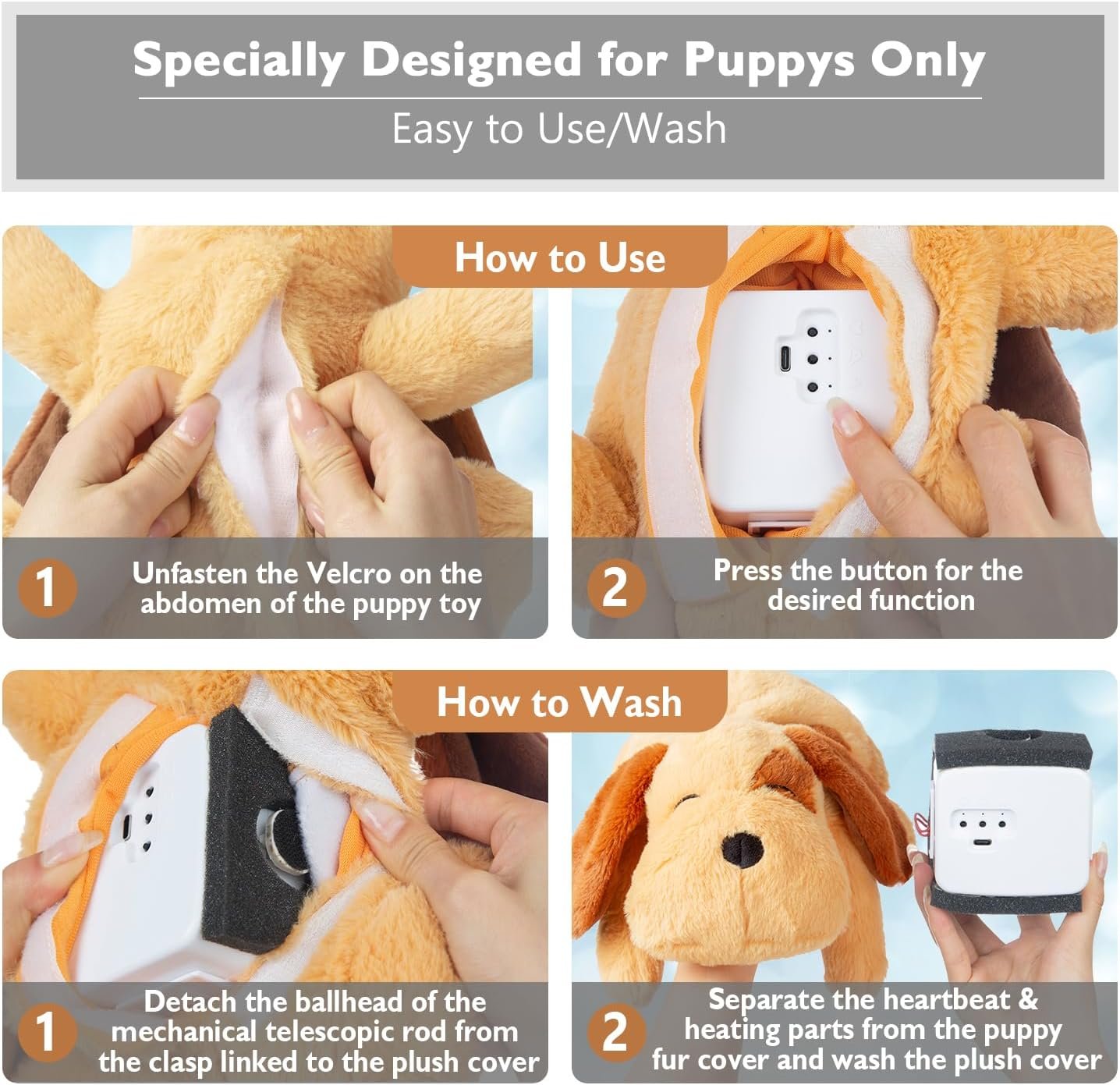 Specially Designed for Puppys Only

Easy to Use/Wash

How to Use

1 Unfasten the Velcro on the abdomen of the puppy toy

2 Press the button for the desired function

How to Wash

1 Detach the ballhead of the mechanical telescopic rod from the clasp linked to the plush cover

2 Separate the heartbeat & heating parts from the puppy fur cover and wash the plush cover