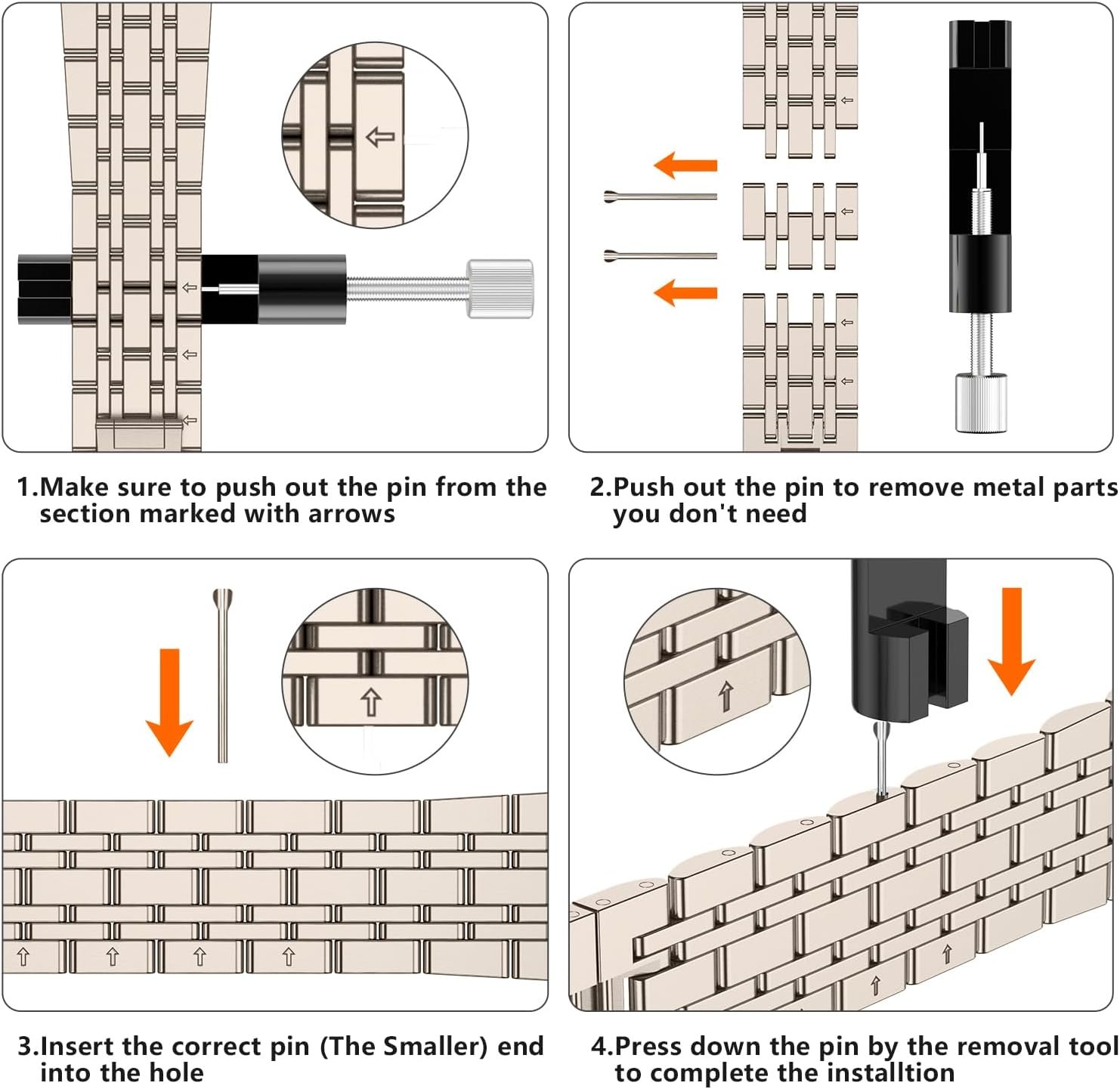 1.Make sure to push out the pin from the section marked with arrows

2.Push out the pin to remove metal parts you don't need

3.Insert the correct pin (The Smaller) end into the hole

4.Press down the pin by the removal tool to complete the installtion