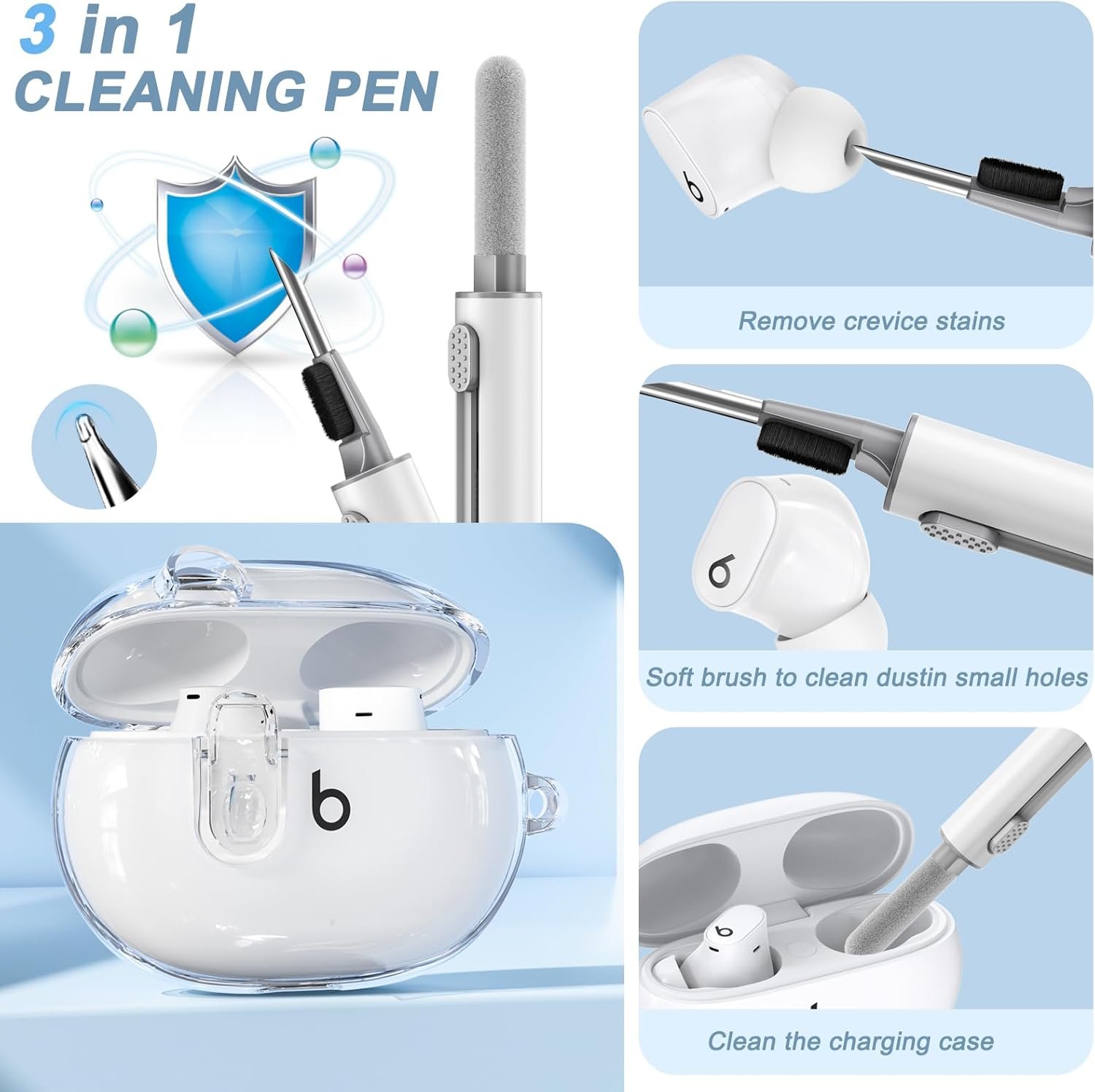 3 in 1
CLEANING PEN

Remove crevice stains

Soft brush to clean dustin small holes

Clean the charging case