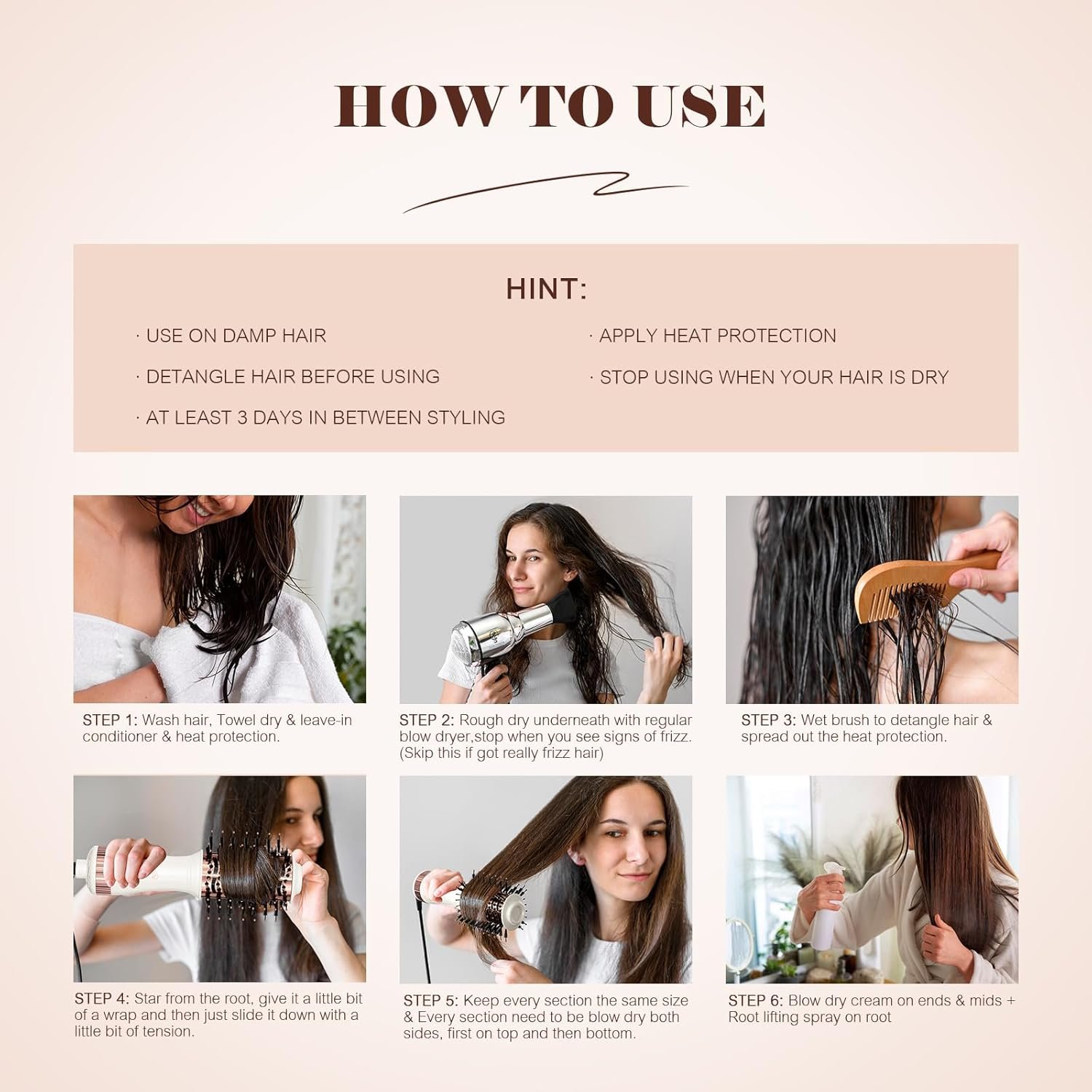 HOW TO USE

HINT:

· USE ON DAMP HAIR

· DETANGLE HAIR BEFORE USING

· AT LEAST 3 DAYS IN BETWEEN STYLING

· APPLY HEAT PROTECTION

· STOP USING WHEN YOUR HAIR IS DRY

STEP 1: Wash hair, Towel dry & leave-in conditioner & heat protection.

STEP 2: Rough dry underneath with regular blow dryer,stop when you see signs of frizz. (Skip this if got really frizz hair)

STEP 3: Wet brush to detangle hair & spread out the heat protection.

STEP 4: Star from the root, give it a little bit of a wrap and then just slide it down with a little bit of tension.

STEP 5: Keep every section the same size & Every section need to be blow dry both sides, first on top and then bottom.

STEP 6: Blow dry cream on ends & mids + Root lifting spray on root