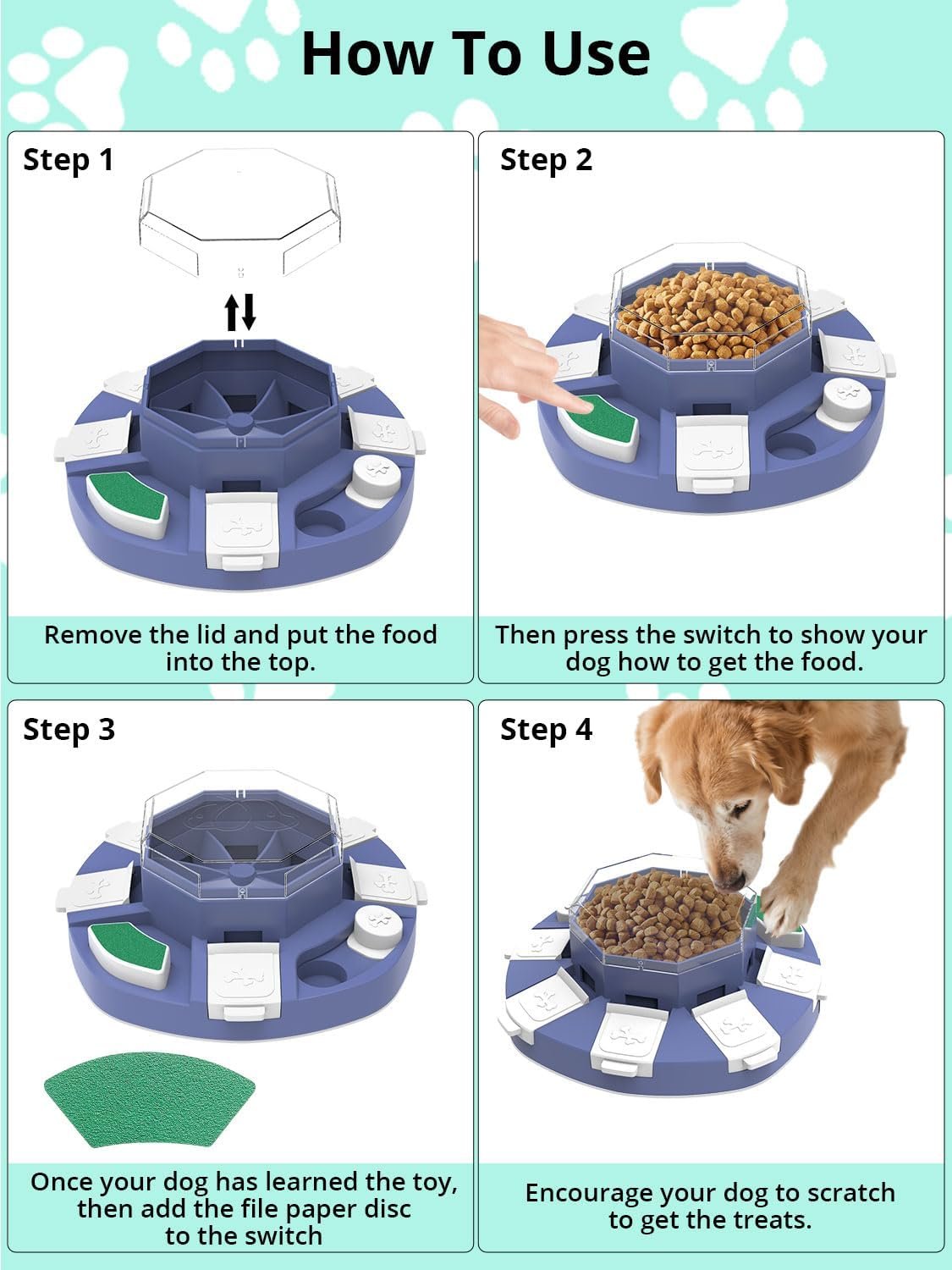 How To Use

Step 1

Remove the lid and put the food into the top.

Step 2

Then press the switch to show your dog how to get the food.

Step 3

Once your dog has learned the toy, then add the file paper disc to the switch

Step 4

Encourage your dog to scratch to get the treats.