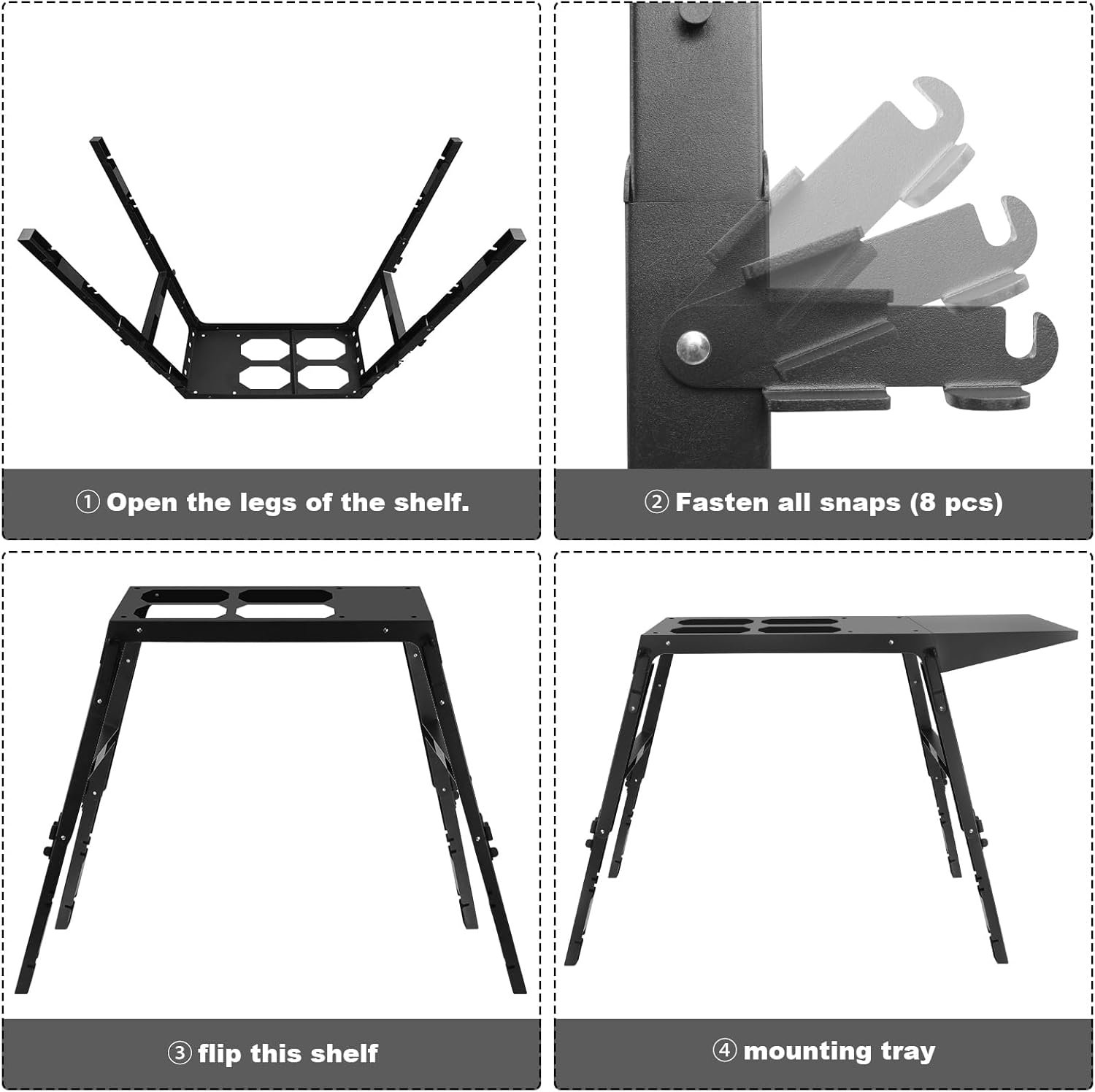 ① Open the legs of the shelf.

② Fasten all snaps (8 pcs)

③ flip this shelf

④ mounting tray