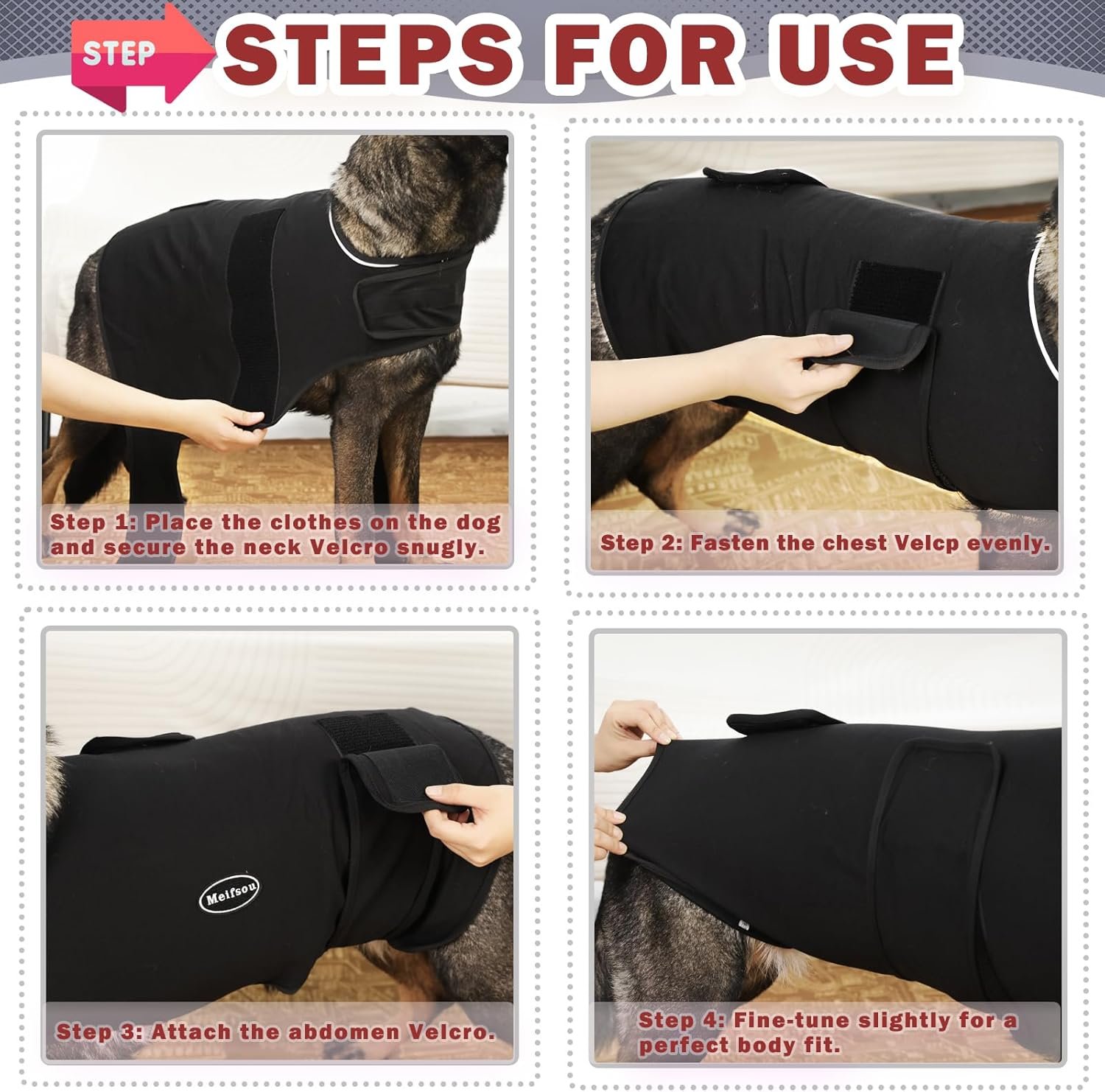 STEP

STEPS FOR USE

Step 1: Place the clothes on the dog and secure the neck Velcro snugly.

Step 2: Fasten the chest Velcp evenly.

Meifsou

Step 3: Attach the abdomen Velcro.

Step 4: Fine-tune slightly for a perfect body fit.