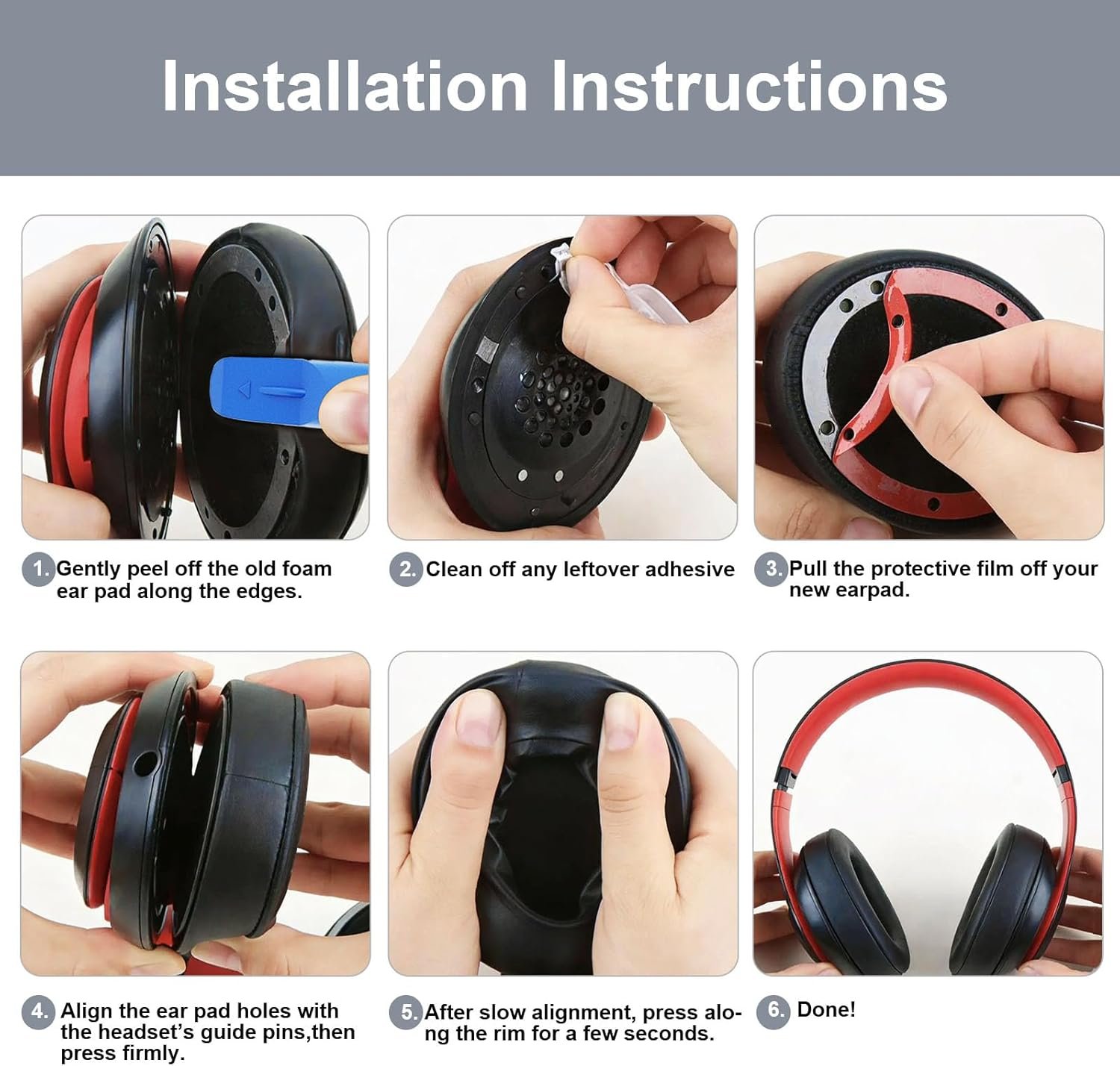 Installation Instructions

1. Gently peel off the old foam ear pad along the edges.

2. Clean off any leftover adhesive

3. Pull the protective film off your new earpad.

4. Align the ear pad holes with the headset's guide pins,then press firmly.

5. After slow alignment, press along the rim for a few seconds.

6. Done!