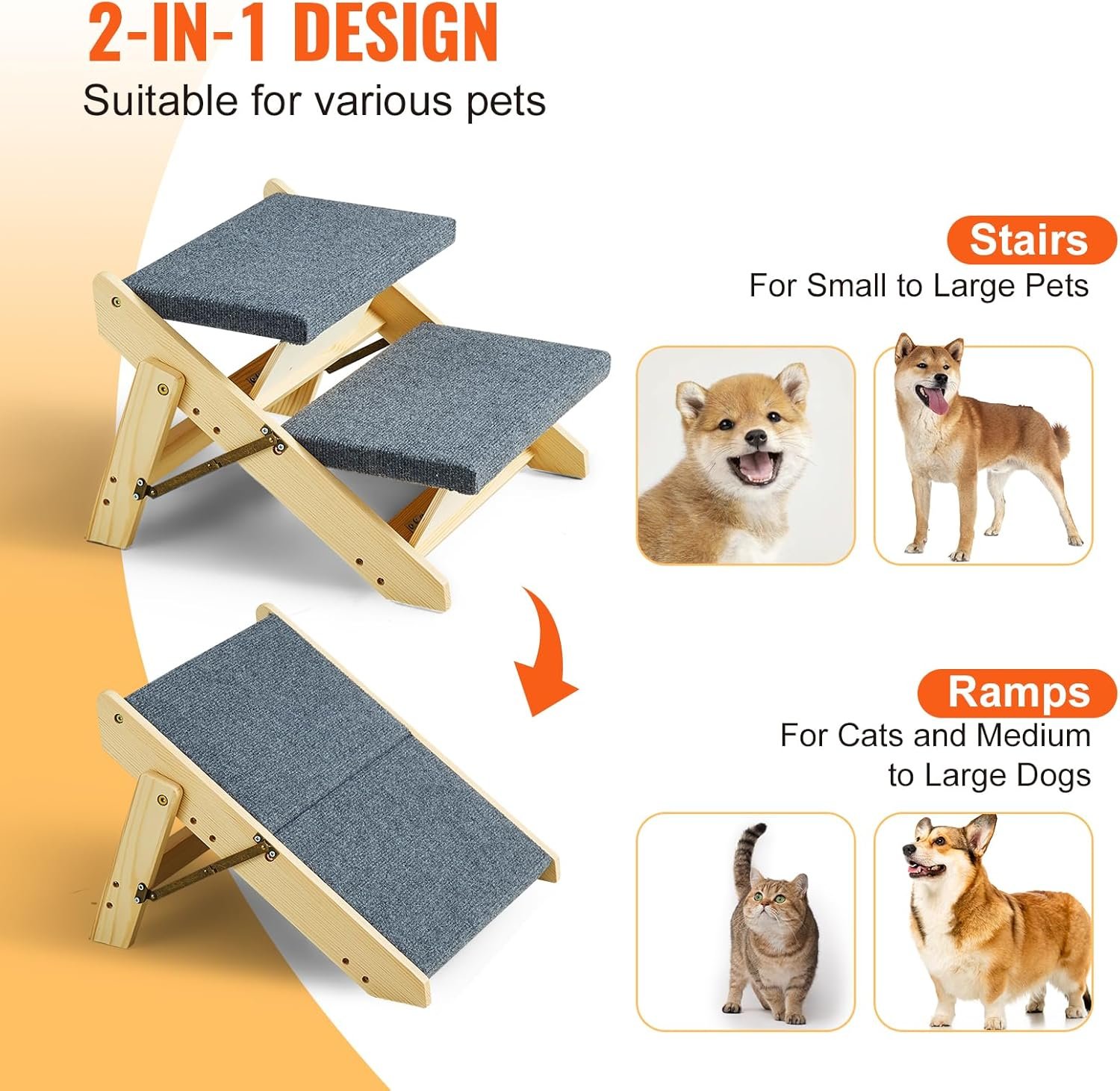 2-IN-1 DESIGN

Suitable for various pets

Stairs

For Small to Large Pets

Ramps

For Cats and Medium to Large Dogs