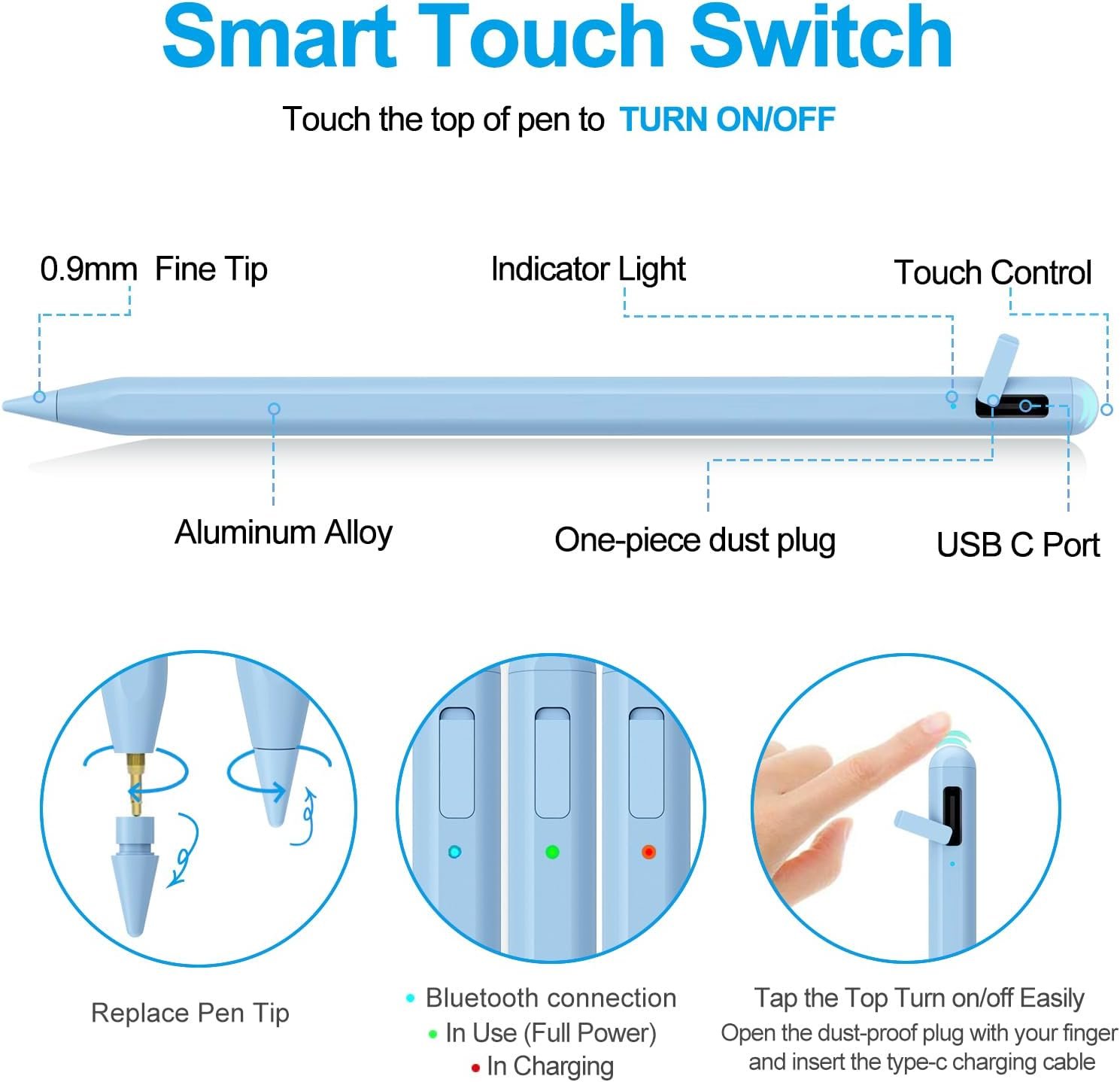 Smart Touch Switch

Touch the top of pen to TURN ON/OFF

0.9mm Fine Tip

Indicator Light

Touch Control

Aluminum Alloy

One-piece dust plug

USB C Port

Replace Pen Tip

Bluetooth connection
In Use (Full Power)
In Charging

Tap the Top Turn on/off Easily
Open the dust-proof plug with your finger and insert the type-c charging cable