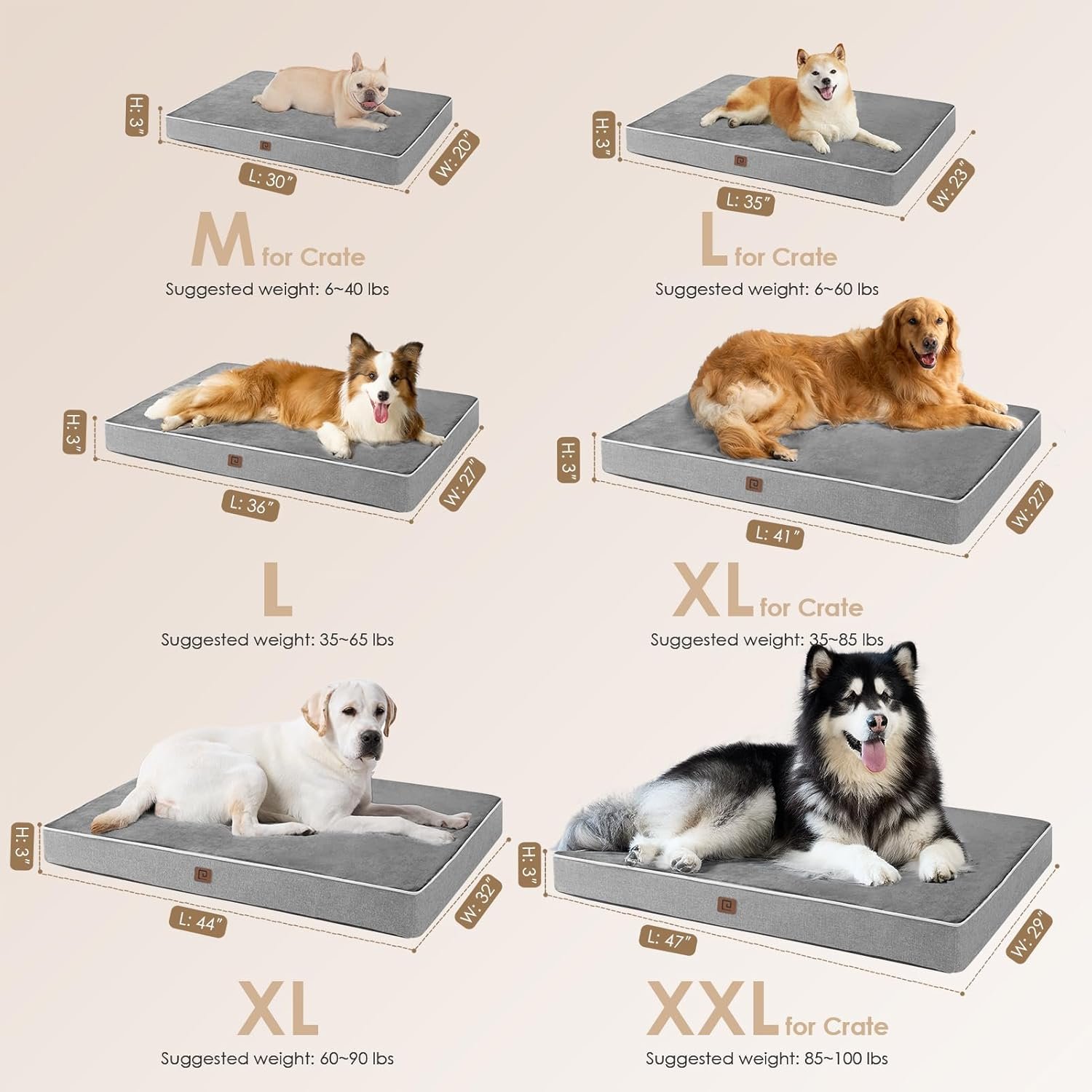 H: 3"
L: 30"
W: 20"
M for Crate
Suggested weight: 6~40 lbs

H: 3"
L: 35"
W: 23"
L for Crate
Suggested weight: 6~60 lbs

H: 3"
L: 36"
W: 27"
L
Suggested weight: 35~65 lbs

H: 3"
L: 41"
W: 27"
XL for Crate
Suggested weight: 35~85 lbs

H: 3"
L: 44"
W: 32"
XL
Suggested weight: 60~90 lbs

H: 3"
L: 47"
W: 29"
XXL for Crate
Suggested weight: 85~100 lbs