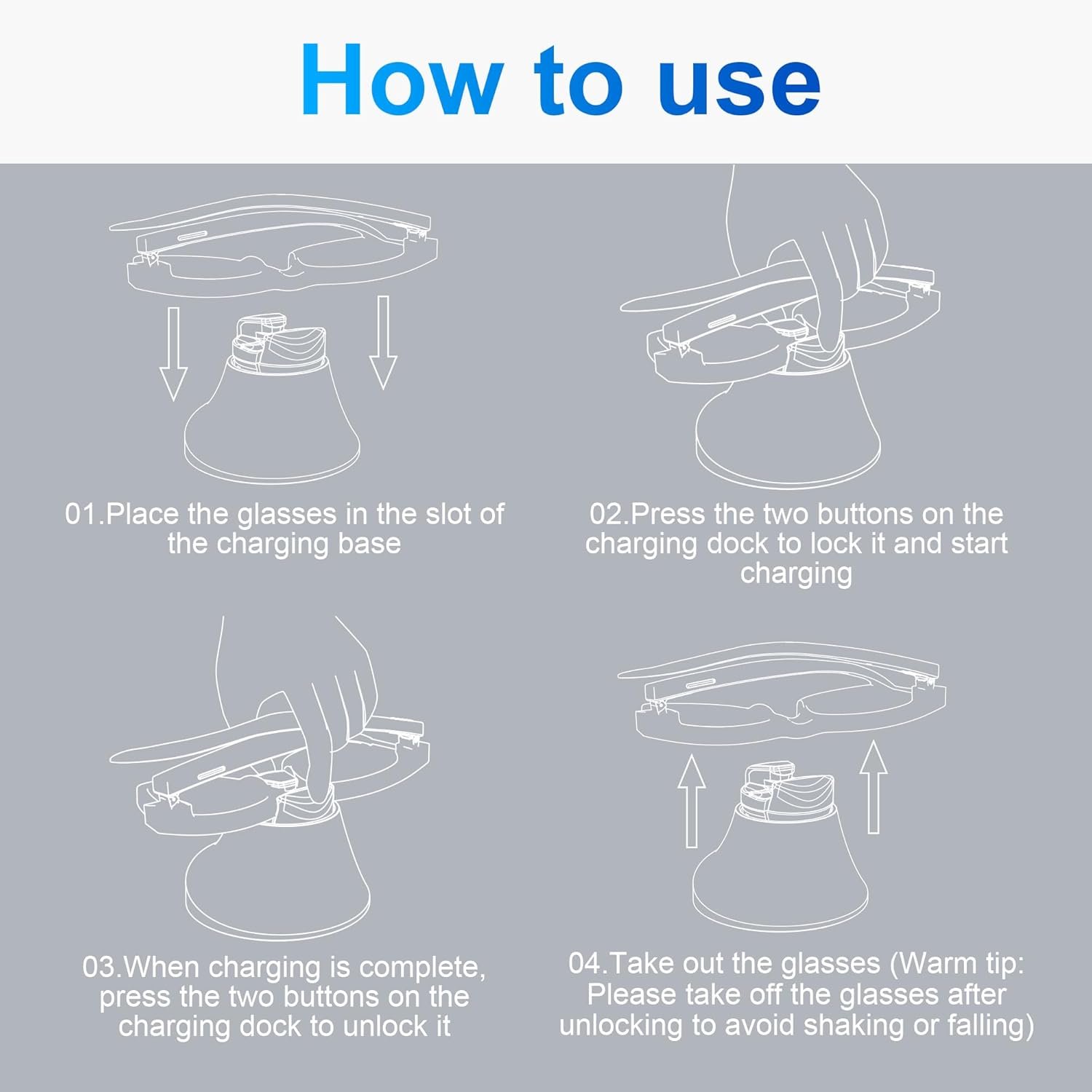 How to use

01.Place the glasses in the slot of the charging base

02.Press the two buttons on the charging dock to lock it and start charging

03.When charging is complete, press the two buttons on the charging dock to unlock it

04.Take out the glasses (Warm tip: Please take off the glasses after unlocking to avoid shaking or falling)