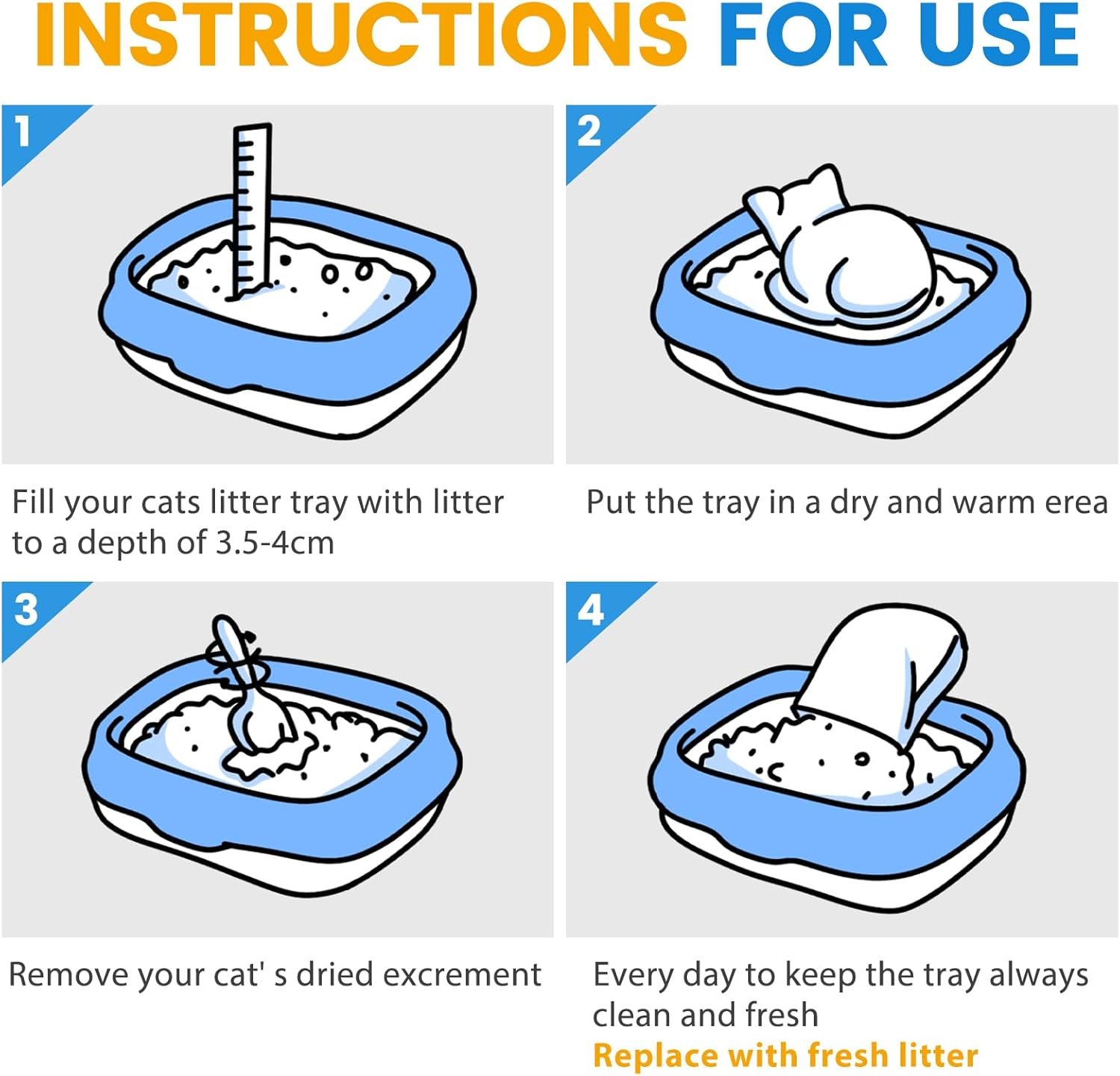 INSTRUCTIONS FOR USE

1

Fill your cats litter tray with litter to a depth of 3.5-4cm

2

Put the tray in a dry and warm erea

3

Remove your cat' s dried excrement

4

Every day to keep the tray always clean and fresh

Replace with fresh litter