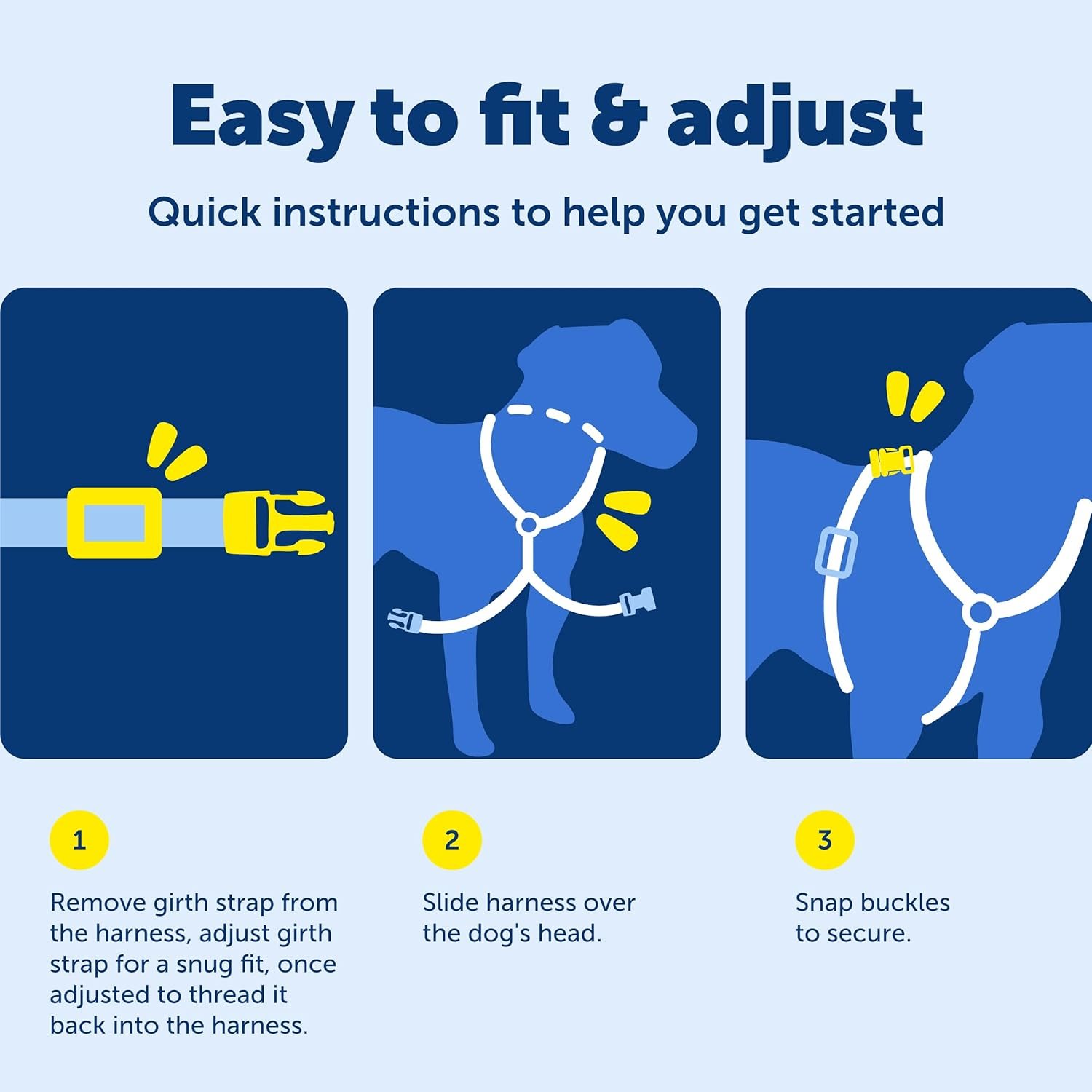 Easy to fit & adjust

Quick instructions to help you get started

1

Remove girth strap from the harness, adjust girth strap for a snug fit, once adjusted to thread it back into the harness.

2

Slide harness over the dog's head.

3

Snap buckles to secure.