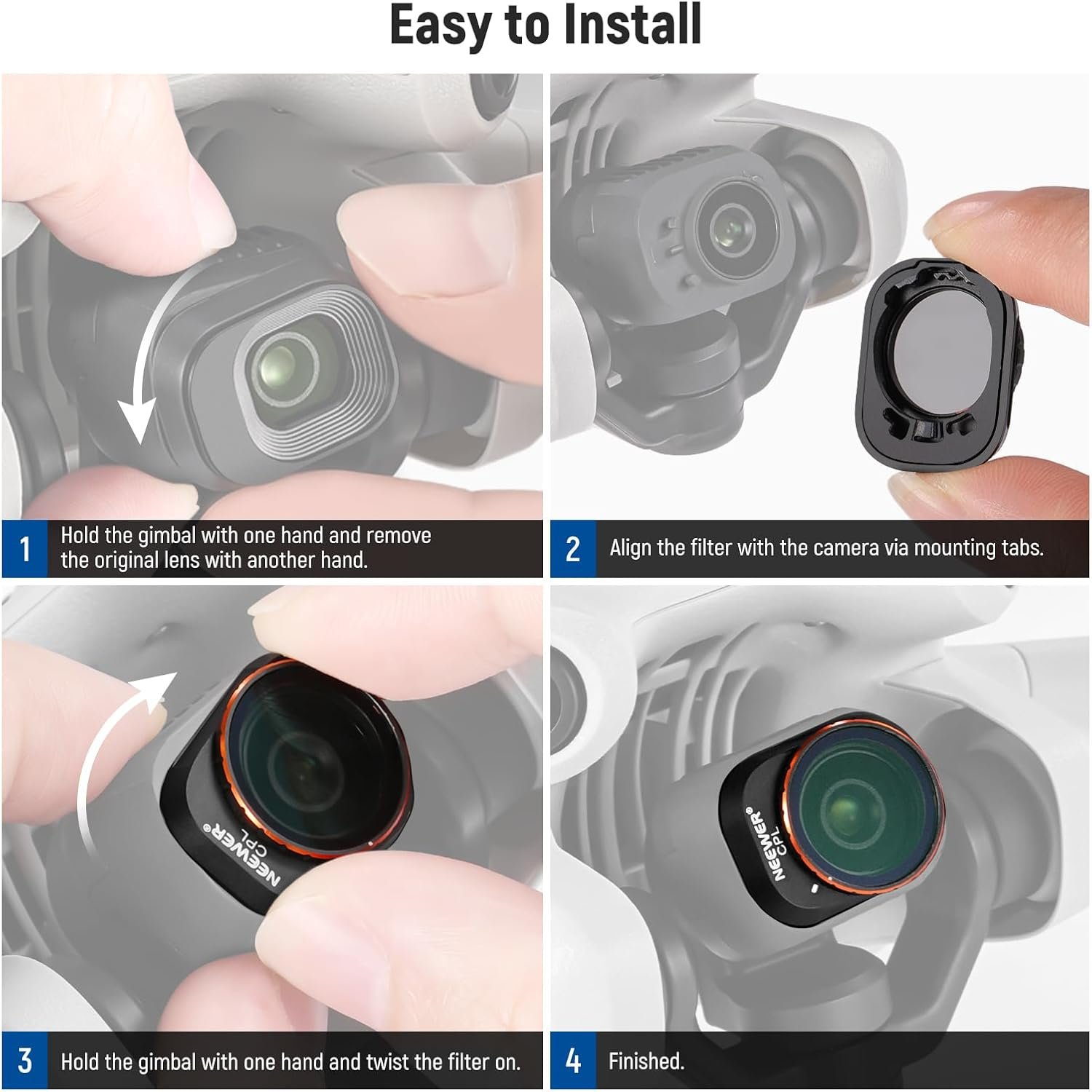 Easy to Install

1 Hold the gimbal with one hand and remove the original lens with another hand.

2 Align the filter with the camera via mounting tabs.

NEEWER® CPL

3 Hold the gimbal with one hand and twist the filter on.

NEEWER® CPL

4 Finished.