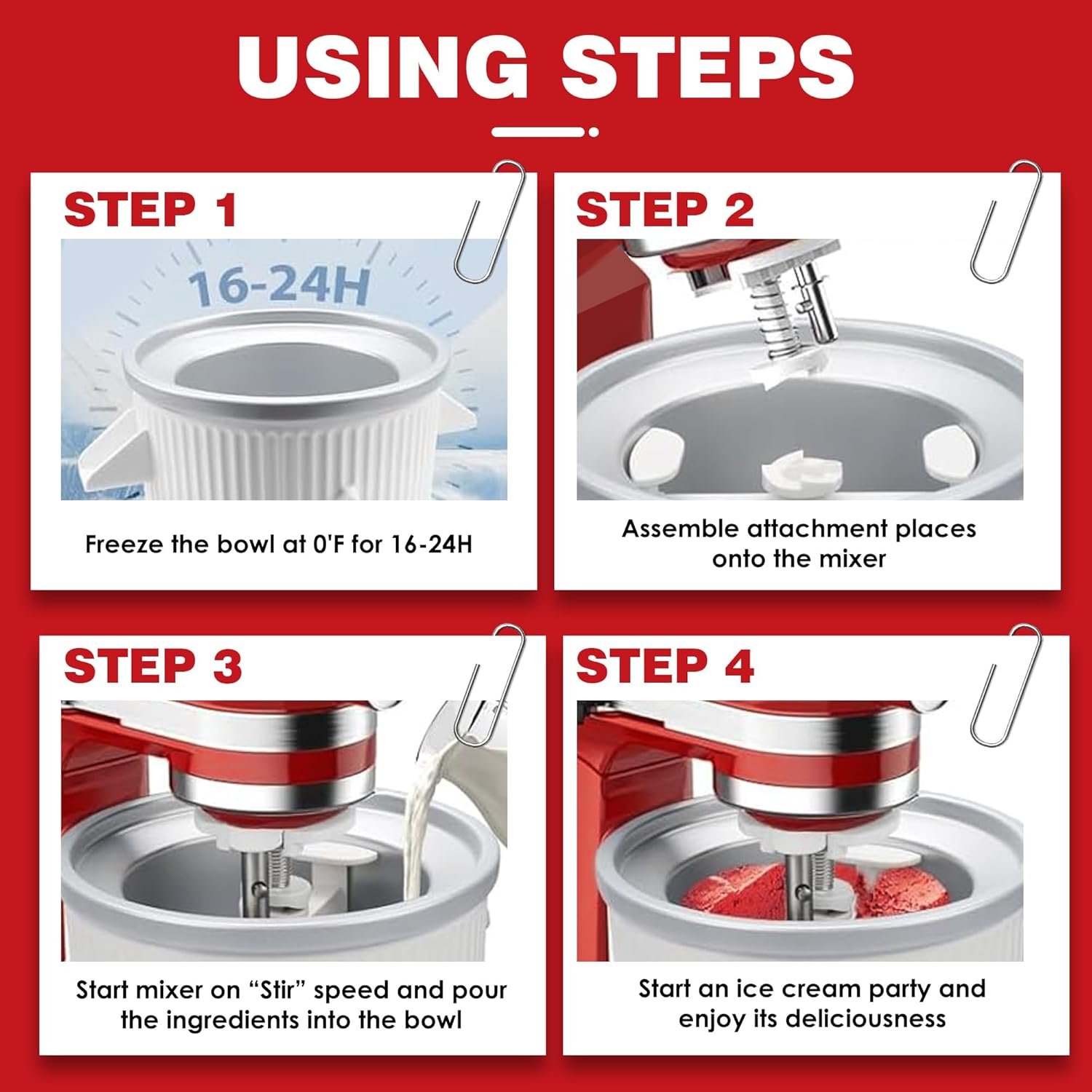 USING STEPS

STEP 1

16-24H

Freeze the bowl at 0'F for 16-24H

STEP 2

Assemble attachment places onto the mixer

STEP 3

Start mixer on “Stir” speed and pour the ingredients into the bowl

STEP 4

Start an ice cream party and enjoy its deliciousness