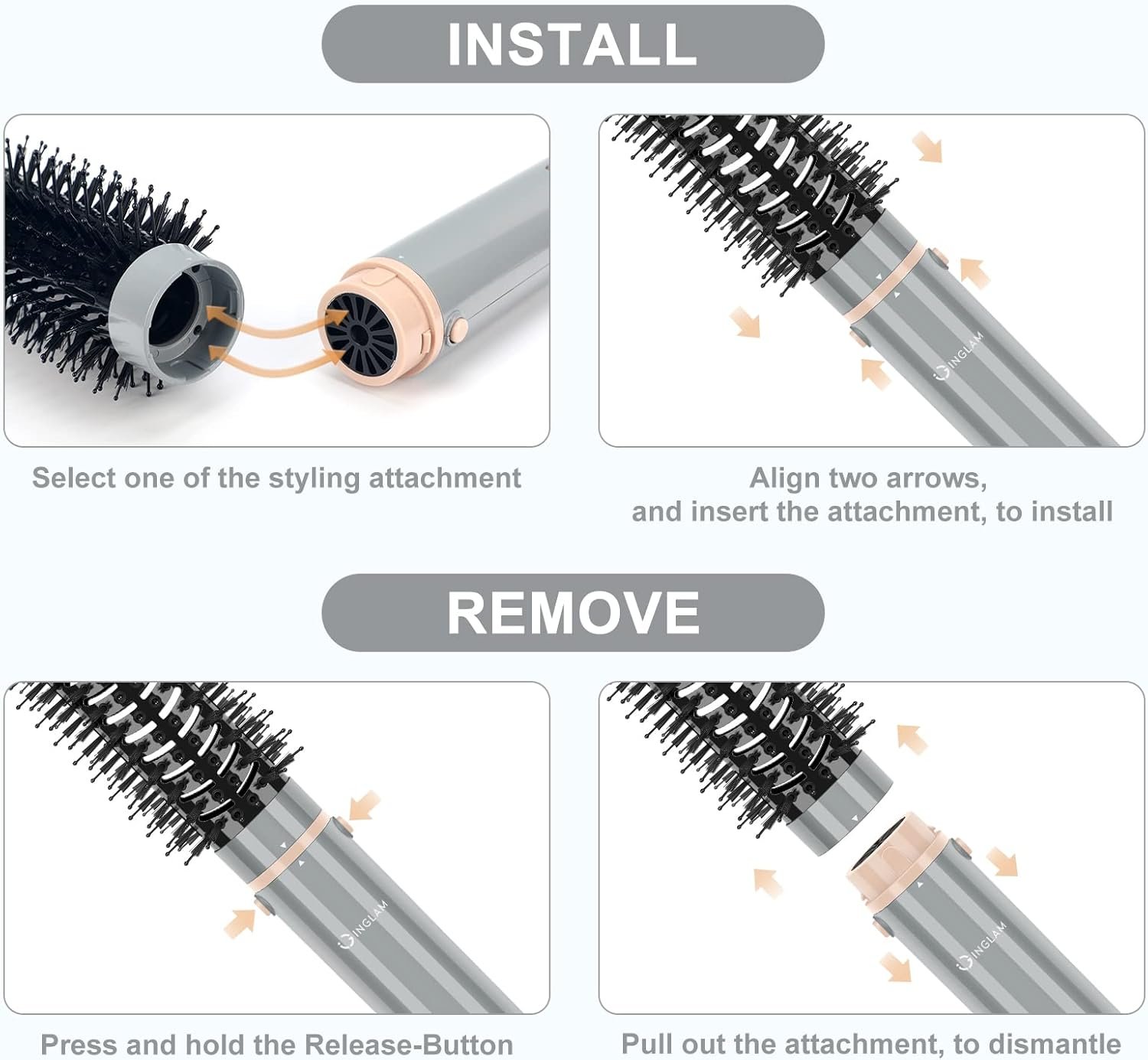 INSTALL

Select one of the styling attachment

INGLAM

Align two arrows, and insert the attachment, to install

REMOVE

INGLAM

Press and hold the Release-Button

INGLAM

Pull out the attachment, to dismantle