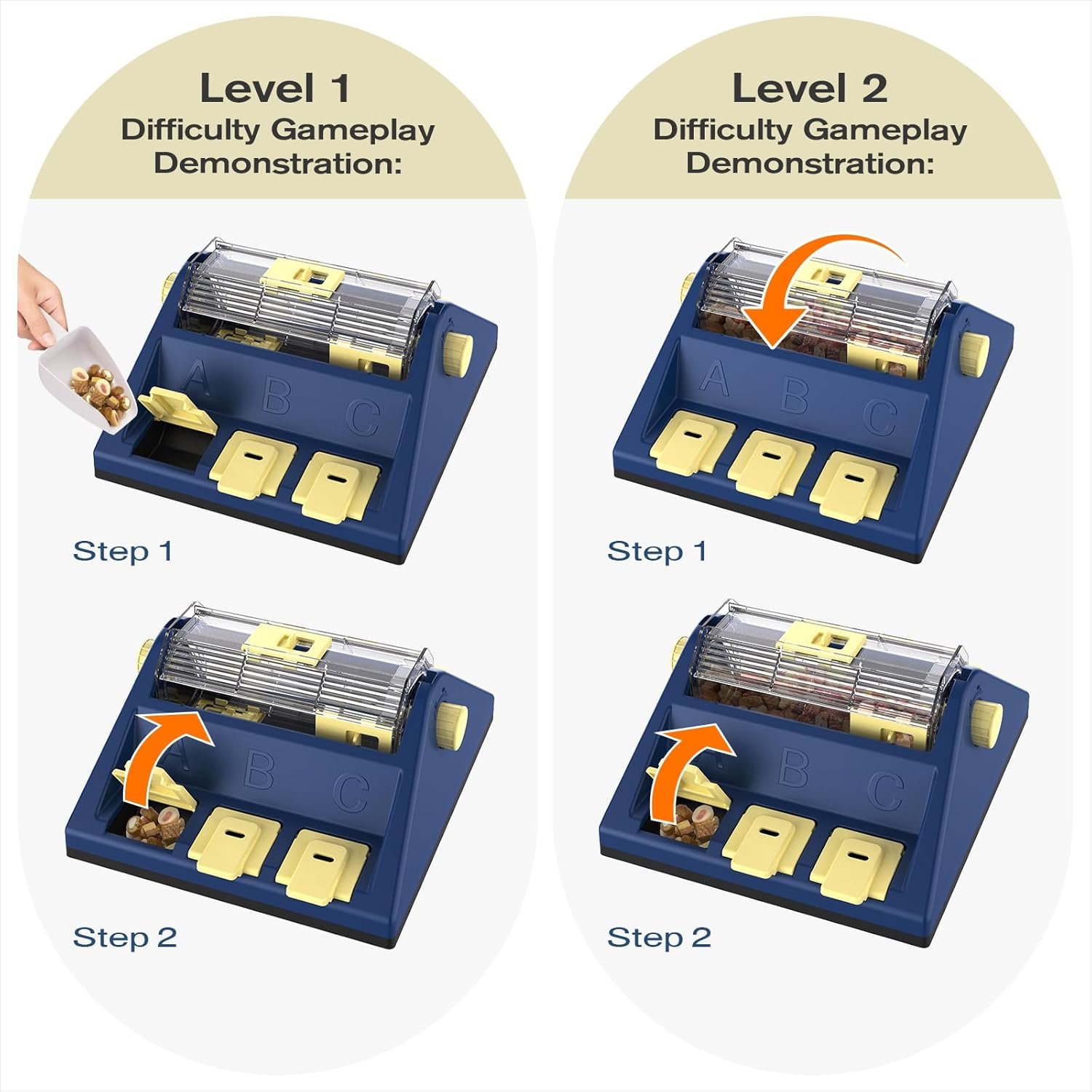 Level 1
Difficulty Gameplay Demonstration:

A B C

Step 1

A B C

Step 2

Level 2
Difficulty Gameplay Demonstration:

A B C

Step 1

B C

Step 2