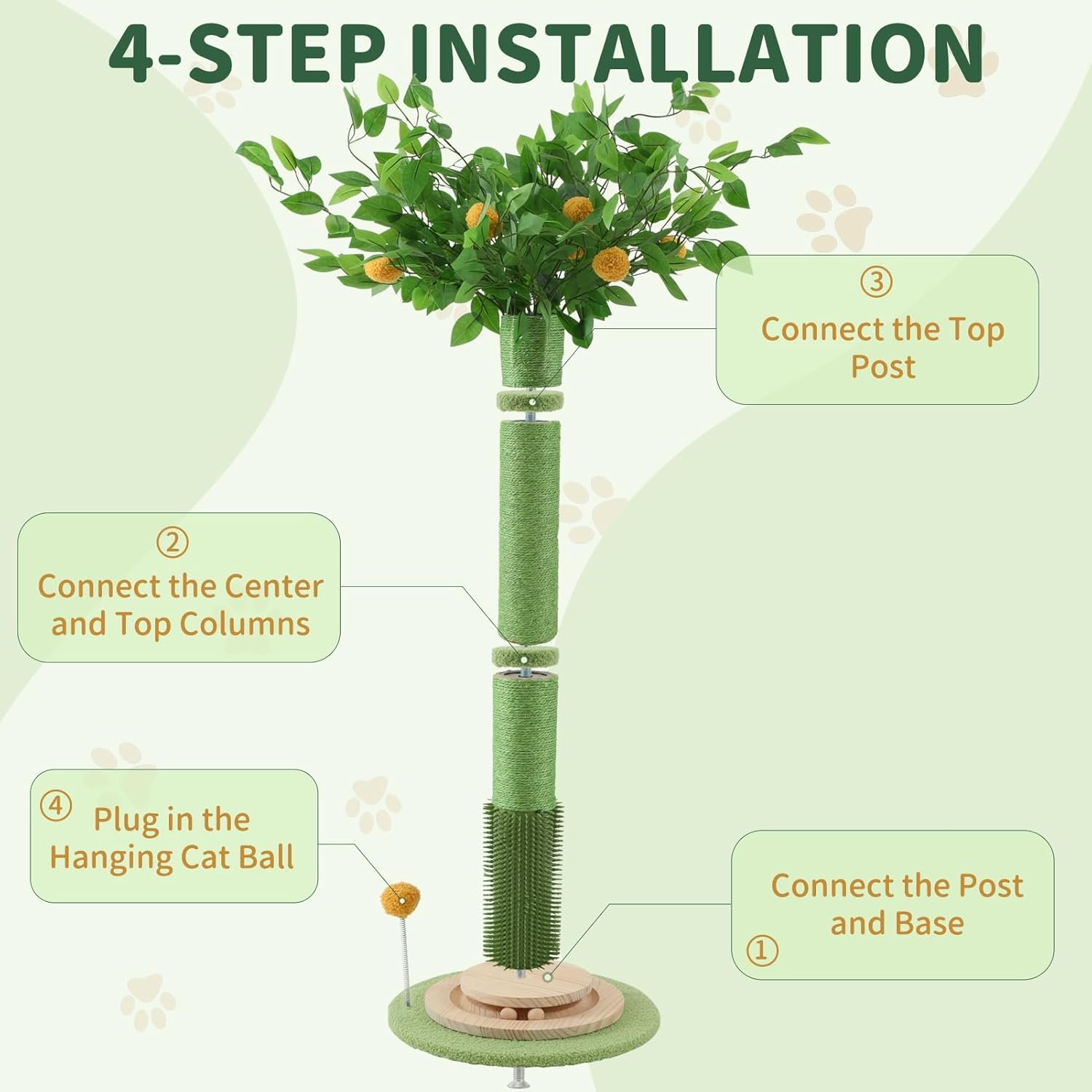 4-STEP INSTALLATION

③
Connect the Top Post

②
Connect the Center and Top Columns

④ Plug in the Hanging Cat Ball

Connect the Post and Base
①