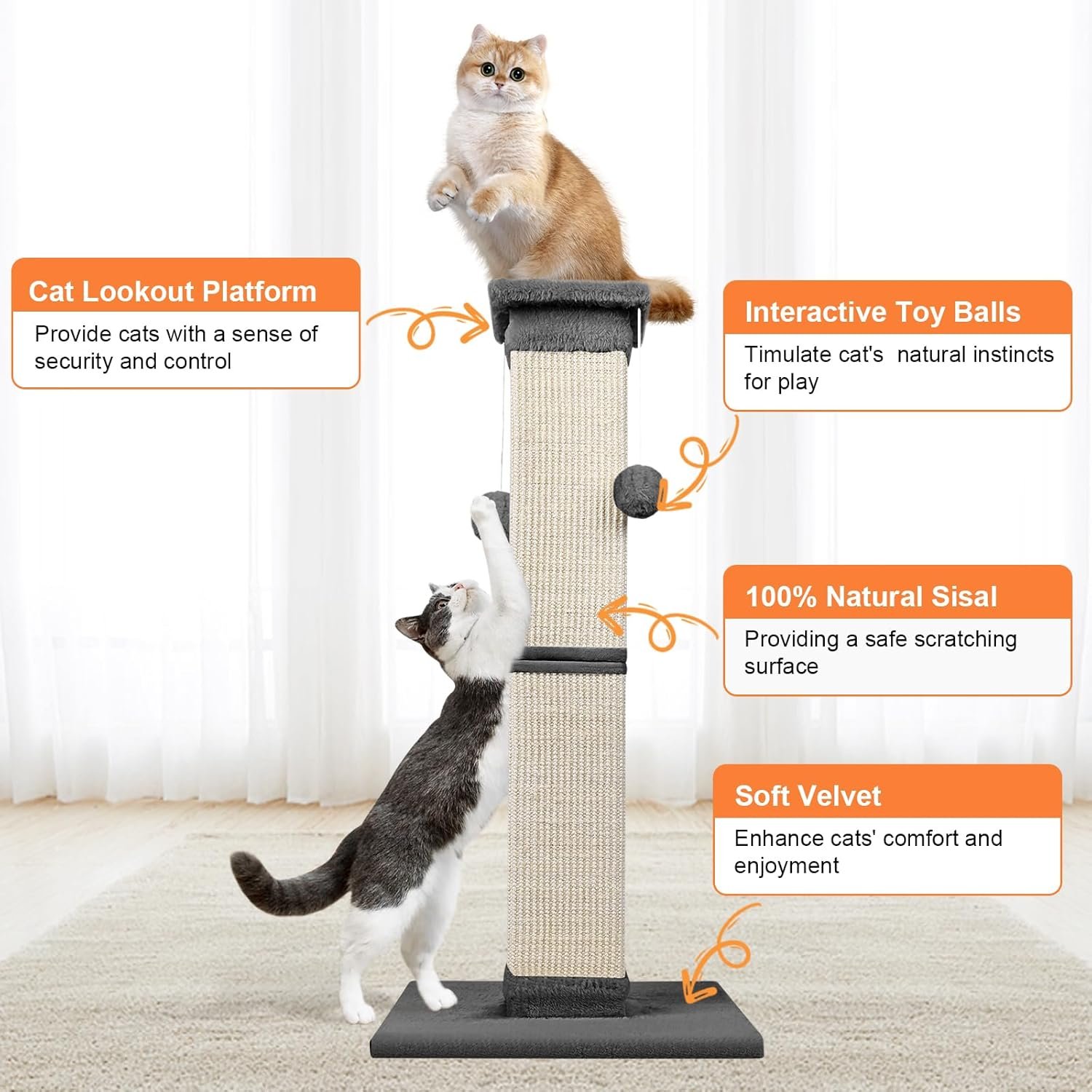 Cat Lookout Platform
Provide cats with a sense of security and control

Interactive Toy Balls
Timulate cat's natural instincts for play

100% Natural Sisal
Providing a safe scratching surface

Soft Velvet
Enhance cats' comfort and enjoyment