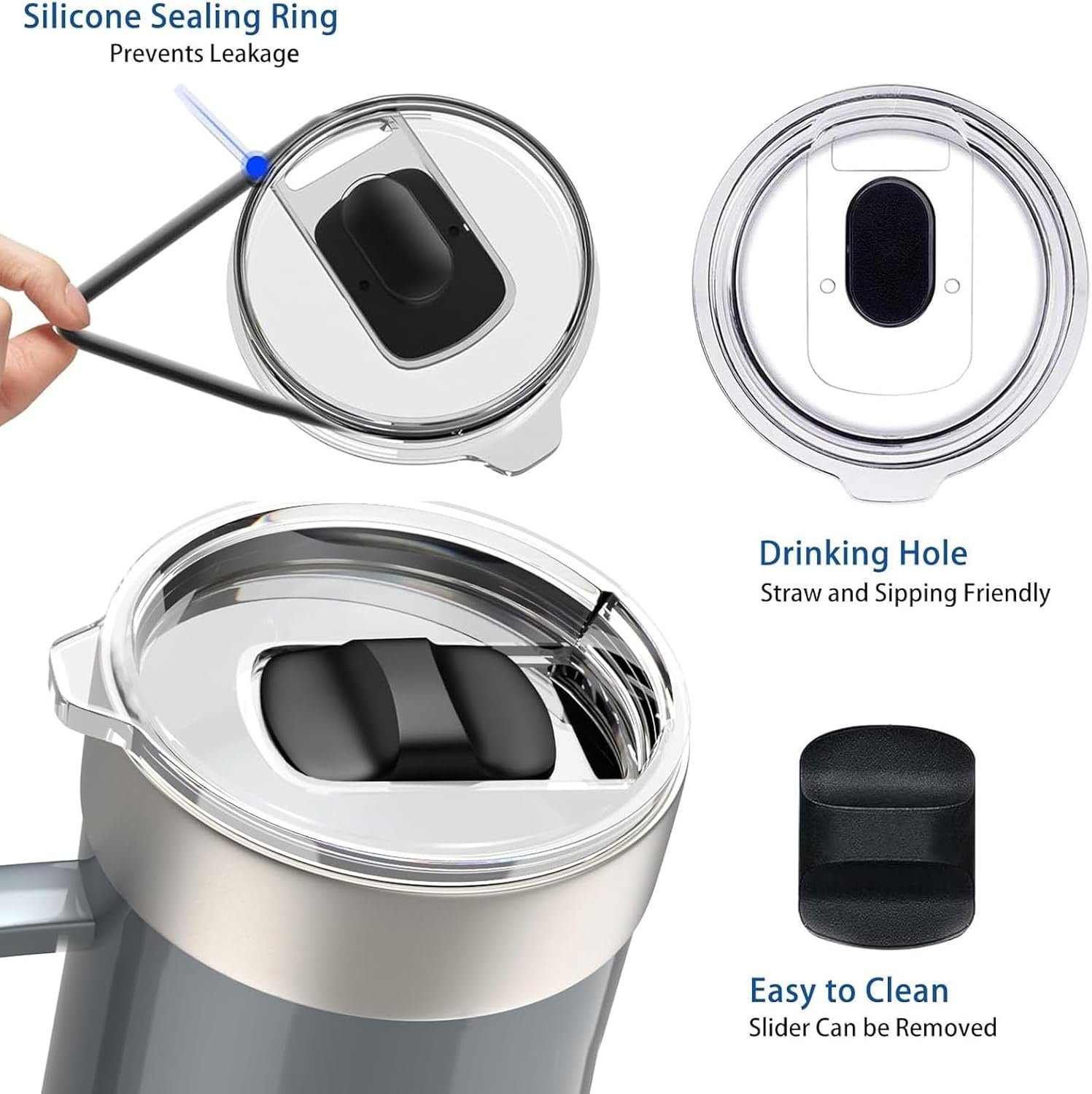 Silicone Sealing Ring
Prevents Leakage

Drinking Hole
Straw and Sipping Friendly

Easy to Clean
Slider Can be Removed