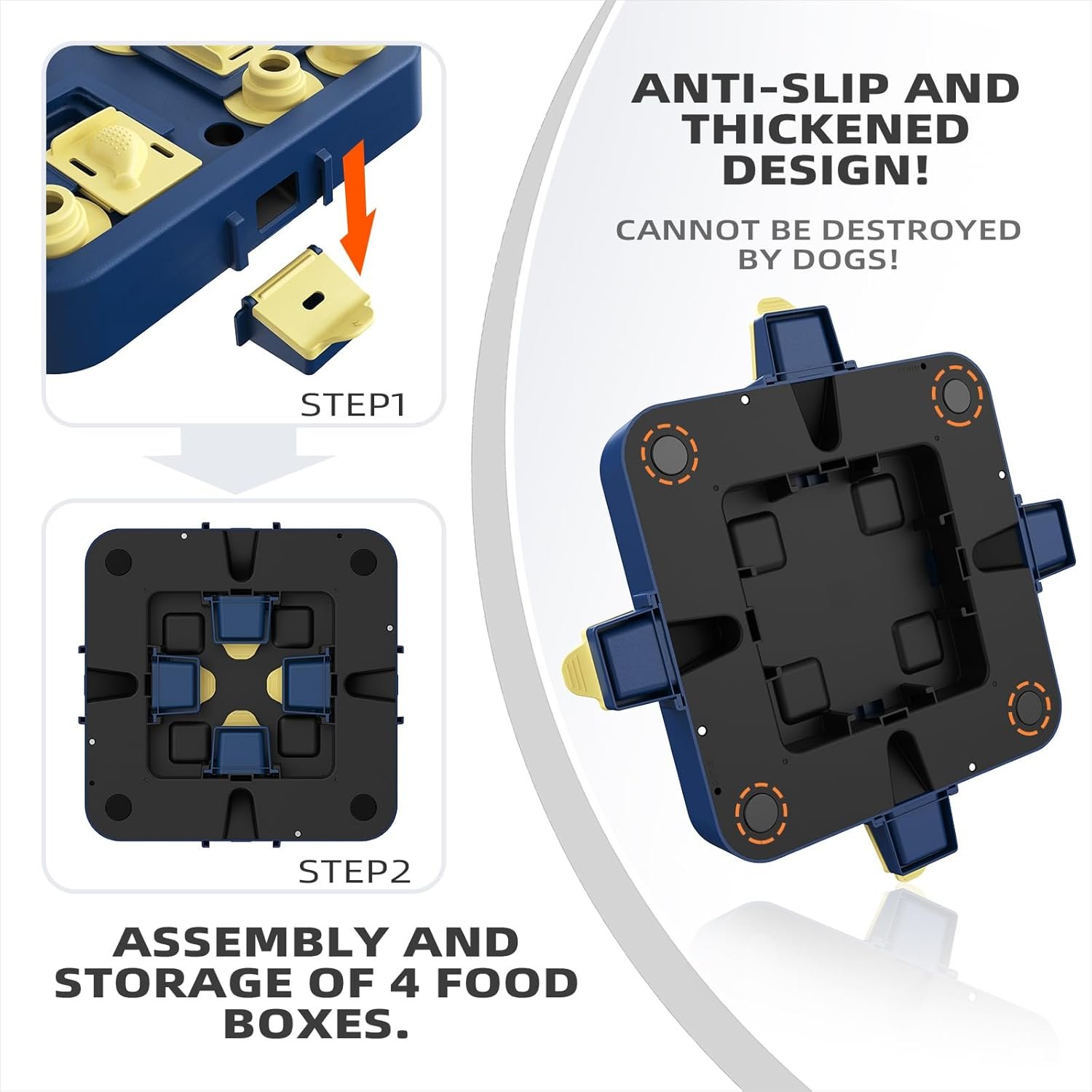 STEP1

STEP2

ASSEMBLY AND STORAGE OF 4 FOOD BOXES.

ANTI-SLIP AND THICKENED DESIGN!

CANNOT BE DESTROYED BY DOGS!