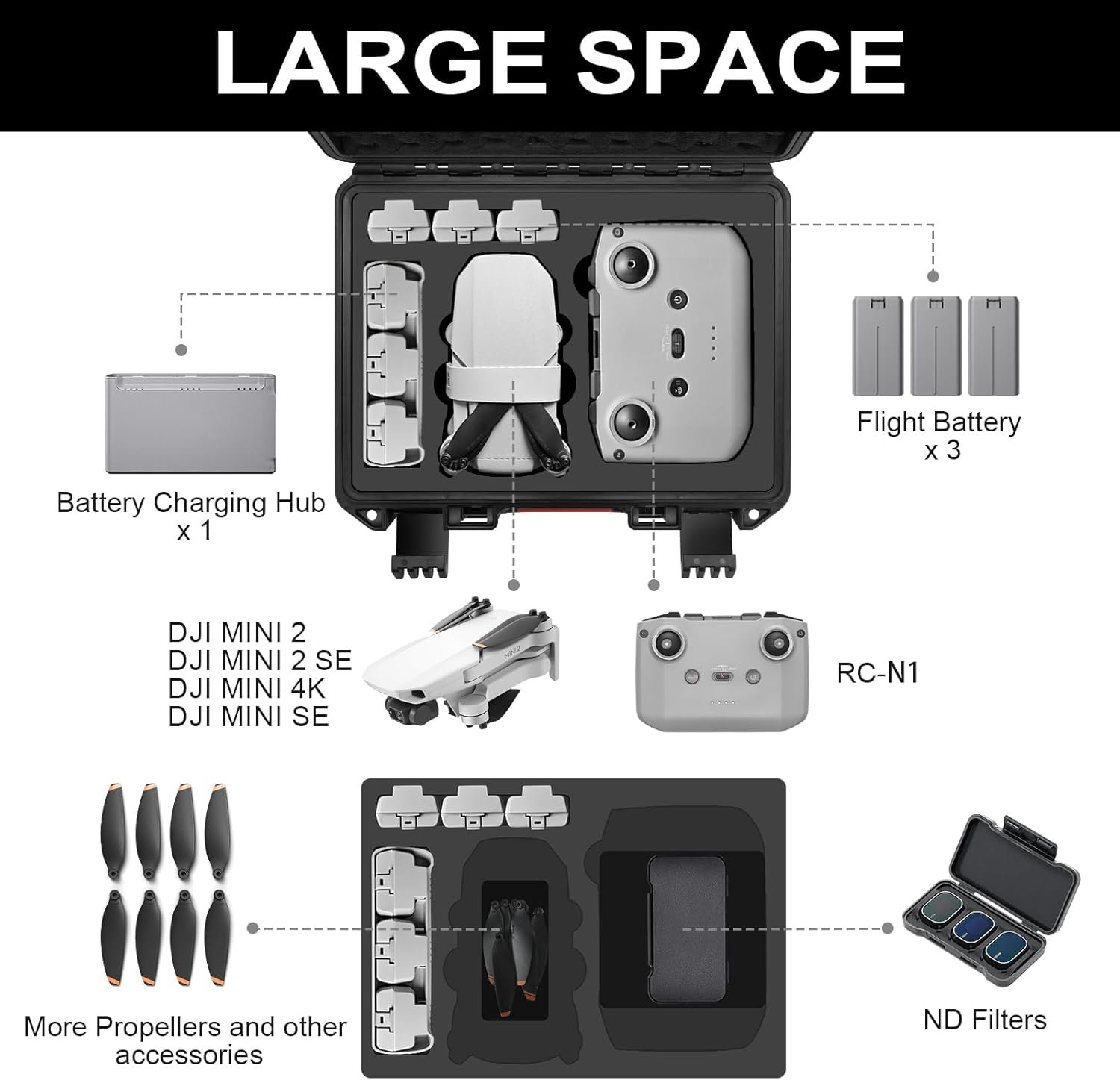 LARGE SPACE

Battery Charging Hub
x 1

Flight Battery
x 3

DJI MINI 2
DJI MINI 2 SE
DJI MINI 4K
DJI MINI SE

MINI 2

RC-N1

More Propellers and other accessories

ND Filters