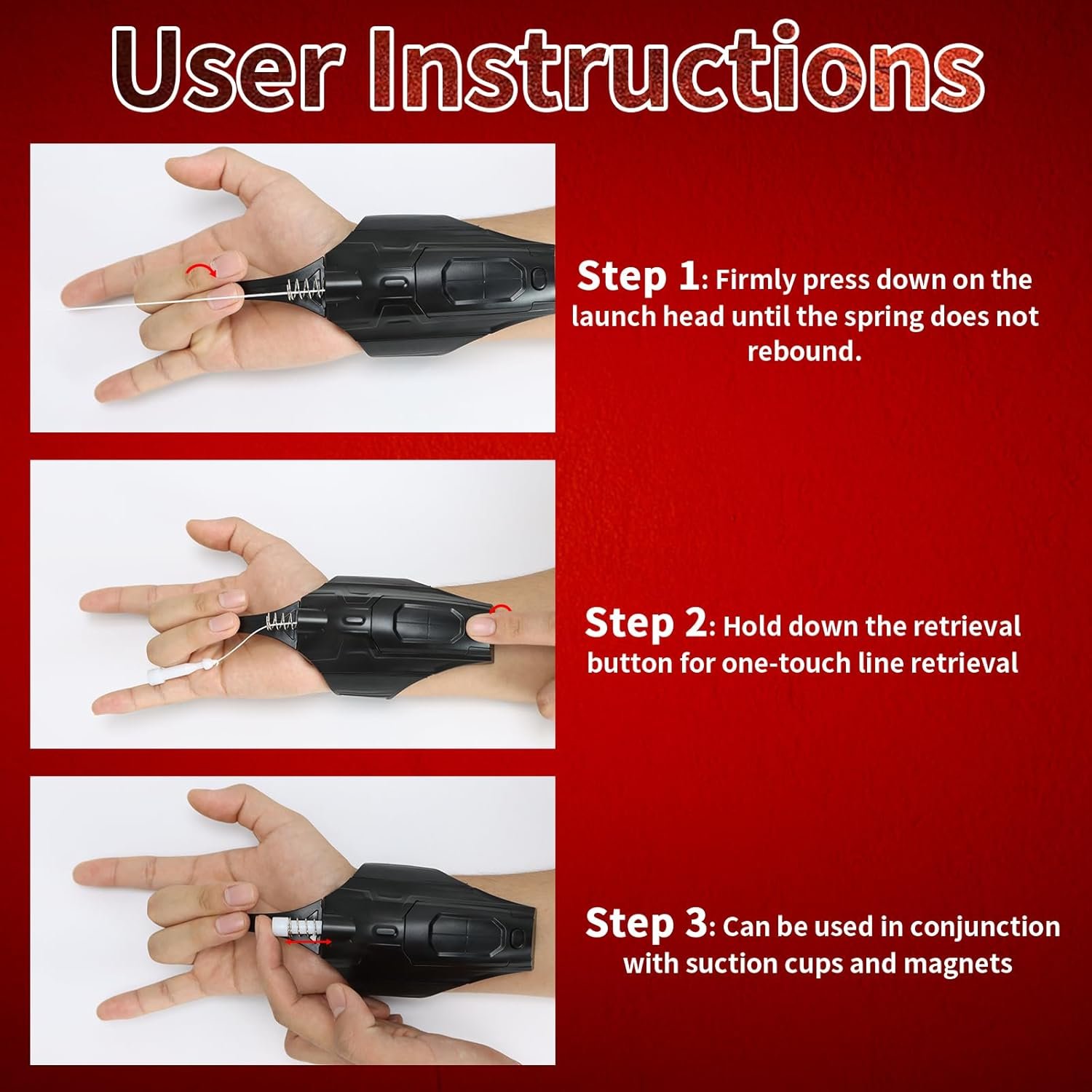 User Instructions

Step 1: Firmly press down on the launch head until the spring does not rebound.

Step 2: Hold down the retrieval button for one-touch line retrieval

Step 3: Can be used in conjunction with suction cups and magnets