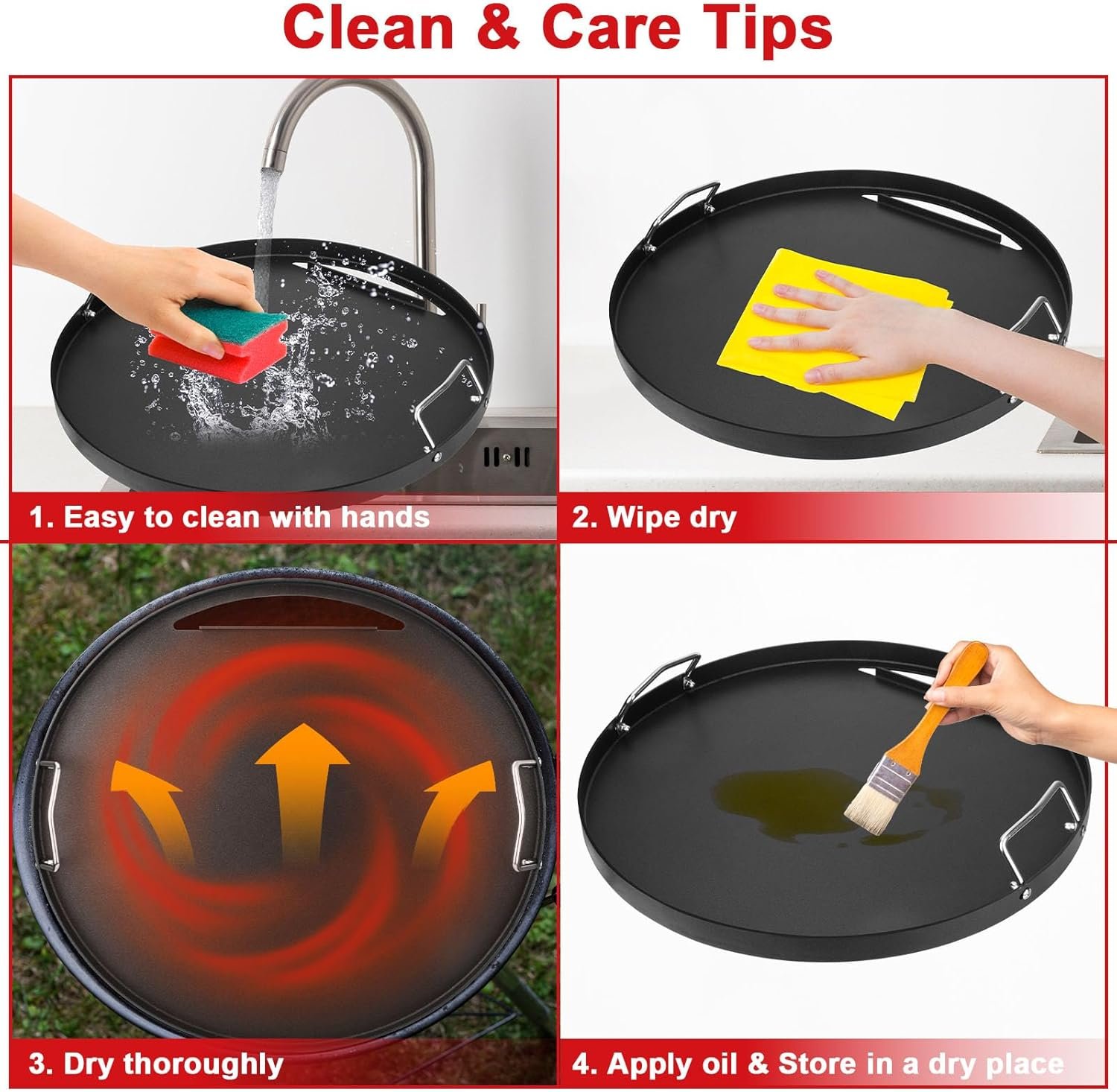 Clean & Care Tips

1. Easy to clean with hands

2. Wipe dry

3. Dry thoroughly

4. Apply oil & Store in a dry place