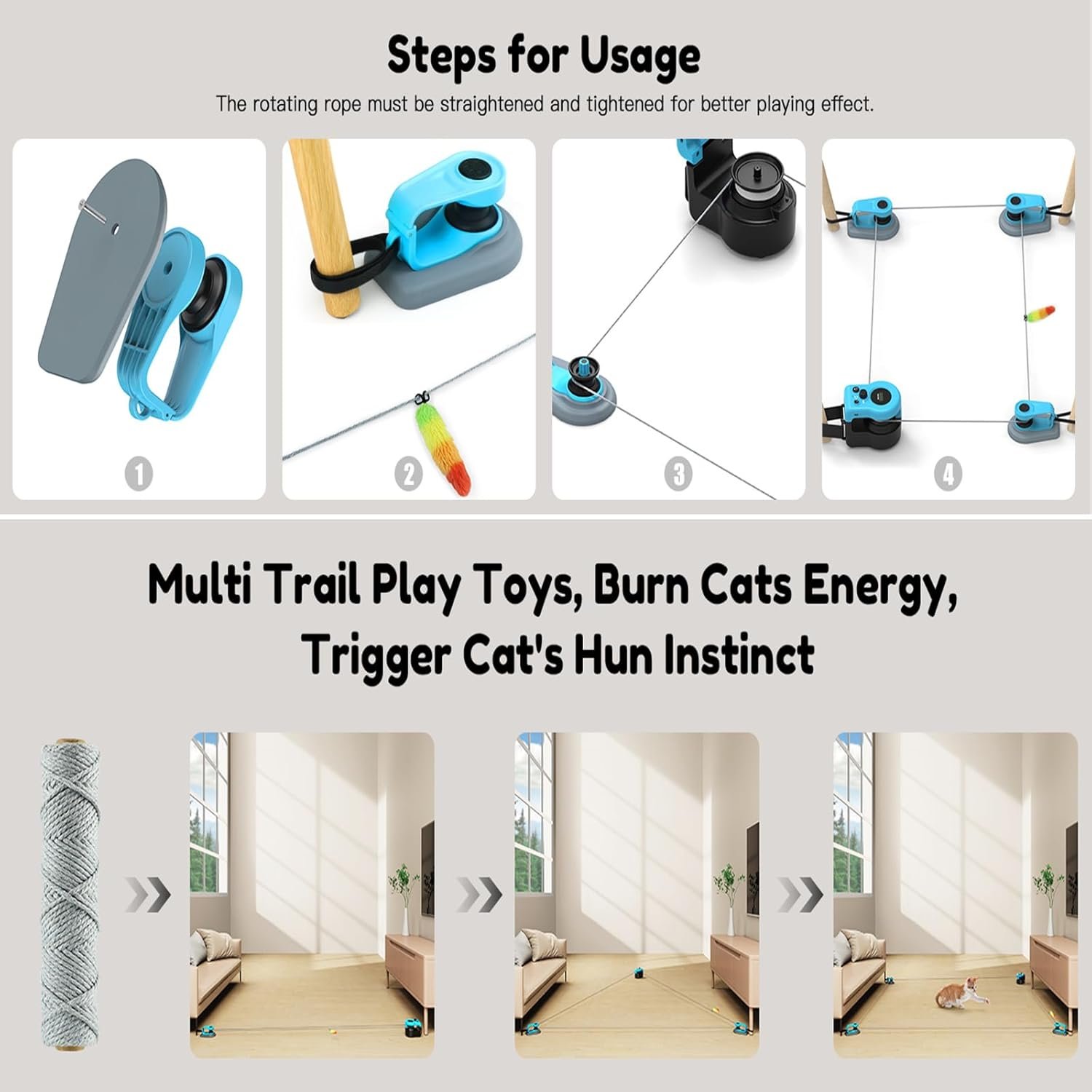 Steps for Usage

The rotating rope must be straightened and tightened for better playing effect.

1

2

3

4

Multi Trail Play Toys, Burn Cats Energy, Trigger Cat's Hun Instinct