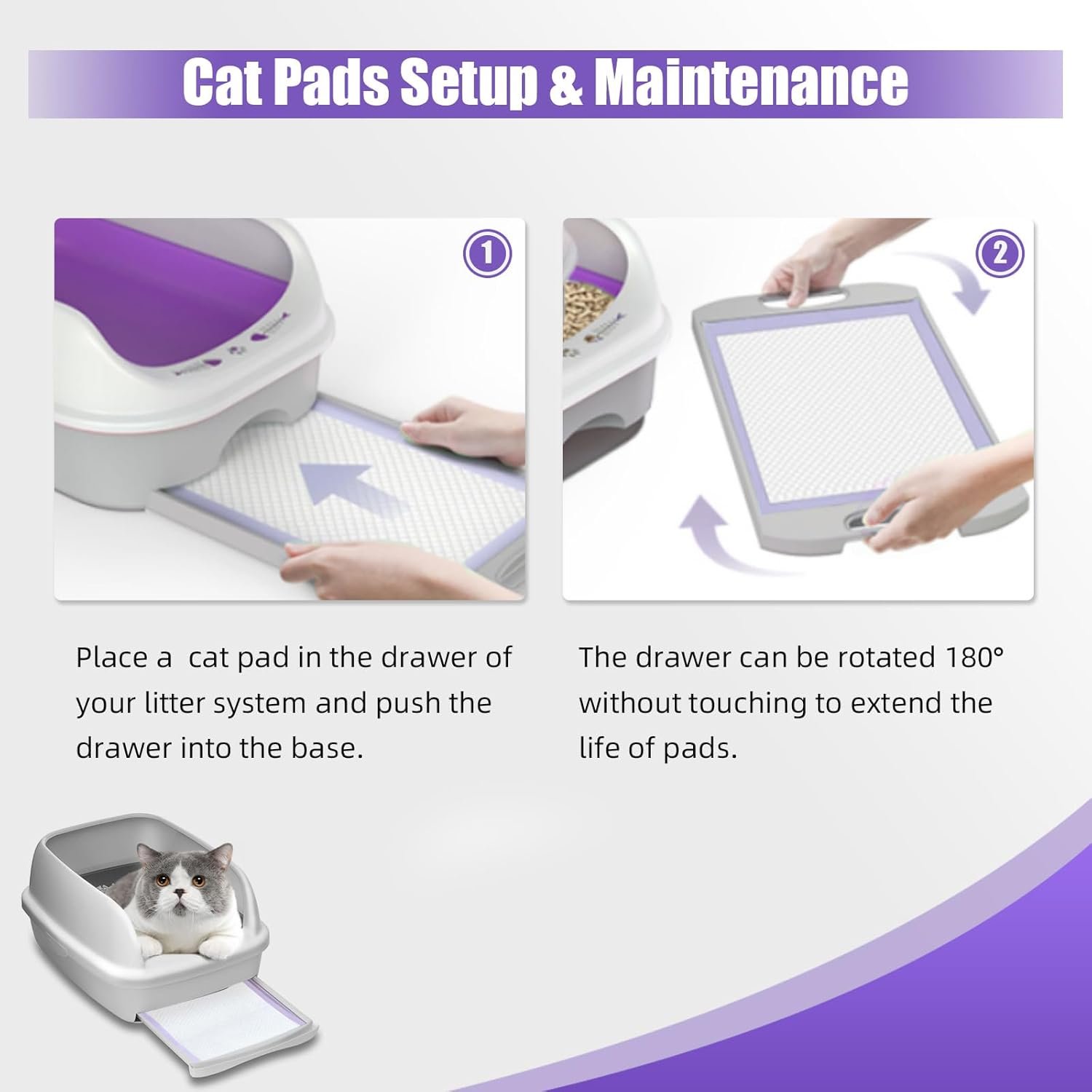 Cat Pads Setup & Maintenance

1

2

Place a cat pad in the drawer of your litter system and push the drawer into the base.

The drawer can be rotated 180° without touching to extend the life of pads.