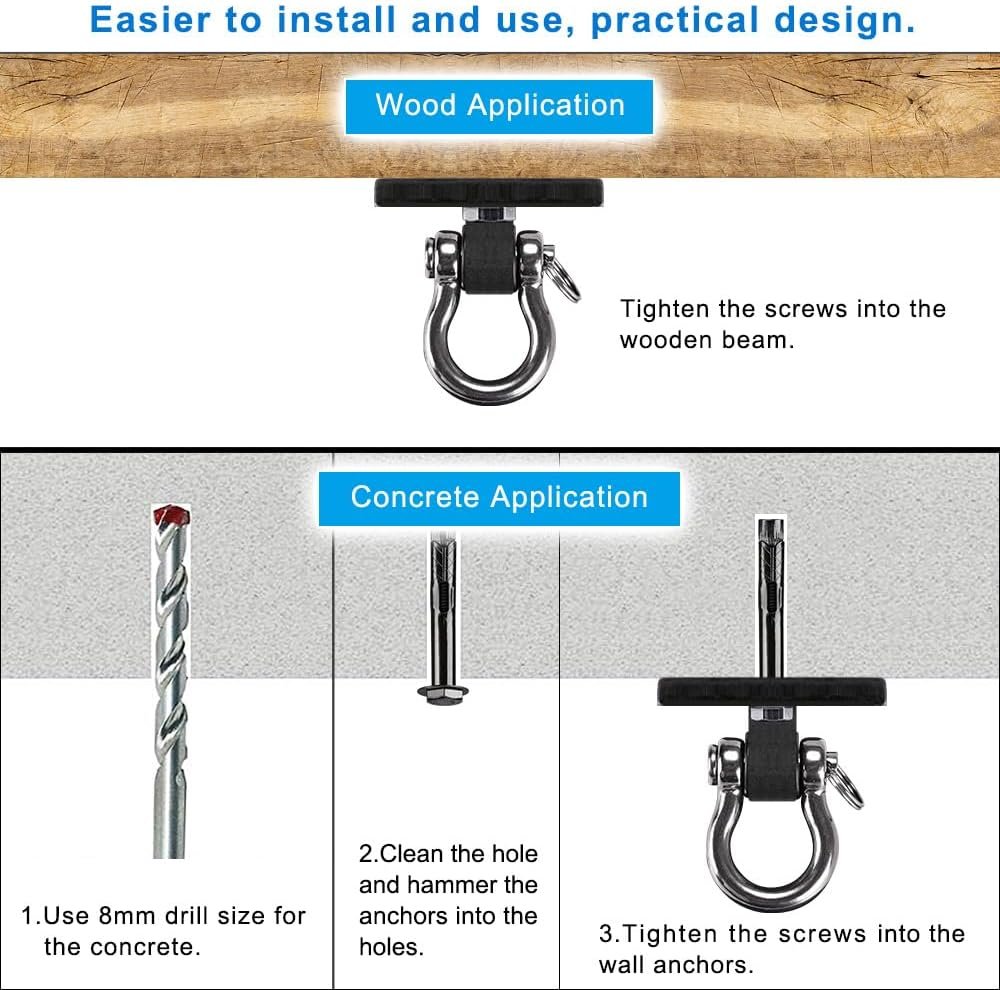 Easier to install and use, practical design.

Wood Application

Tighten the screws into the wooden beam.

Concrete Application

1.Use 8mm drill size for the concrete.

2.Clean the hole and hammer the anchors into the holes.

3.Tighten the screws into the wall anchors.