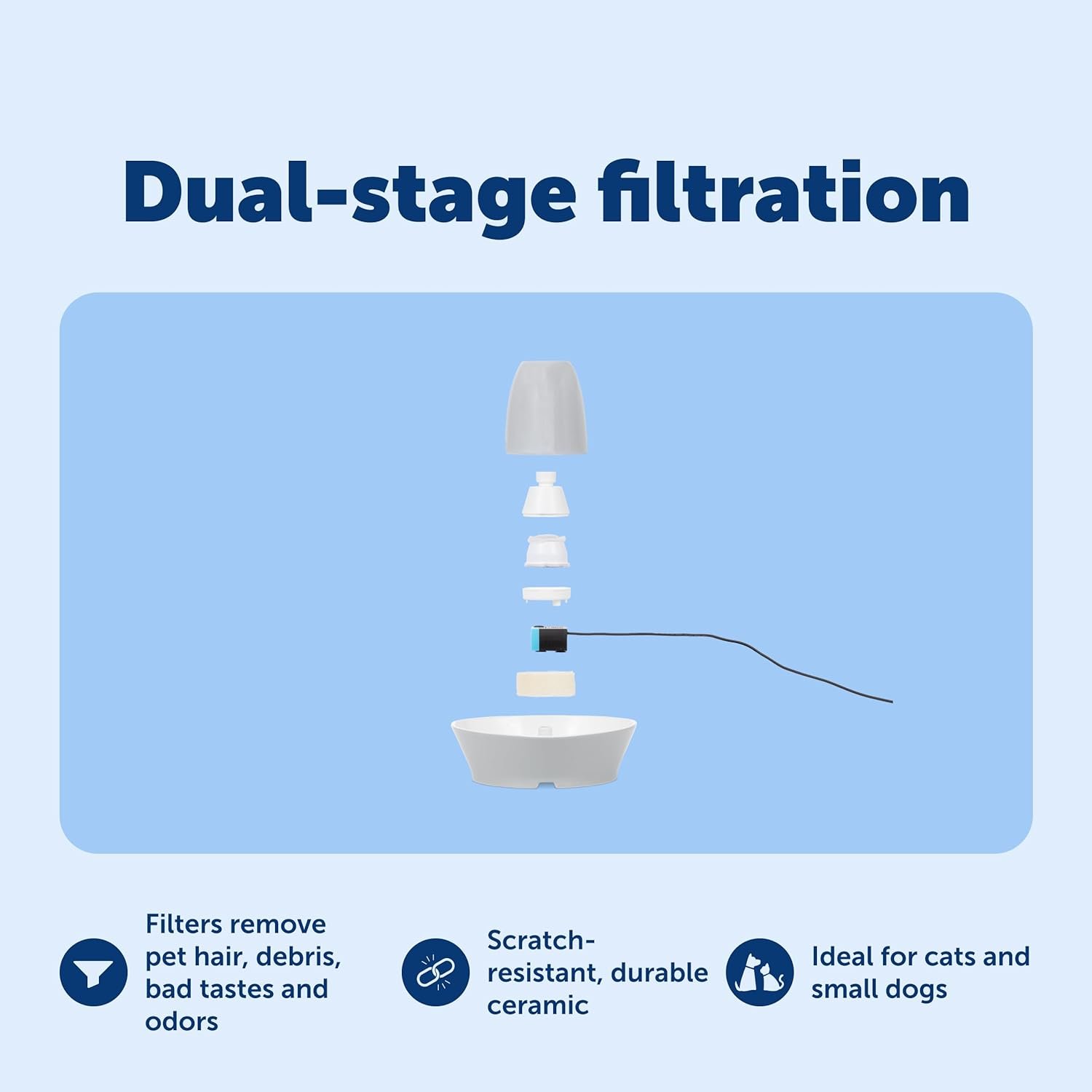 Dual-stage filtration

Filters remove pet hair, debris, bad tastes and odors

Scratch-resistant, durable ceramic

Ideal for cats and small dogs