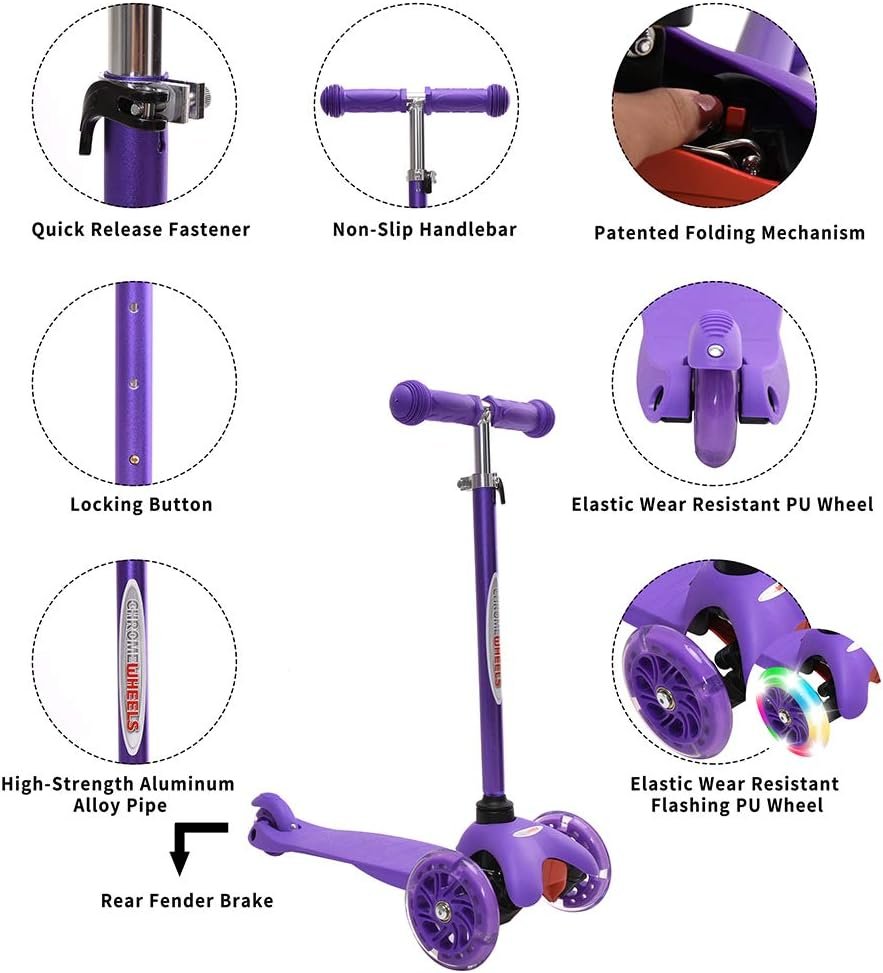 Quick Release Fastener

Non-Slip Handlebar

Patented Folding Mechanism

Locking Button

Elastic Wear Resistant PU Wheel

CHROME WHEELS

CHROME WHEELS

High-Strength Aluminum Alloy Pipe

Elastic Wear Resistant Flashing PU Wheel

Rear Fender Brake