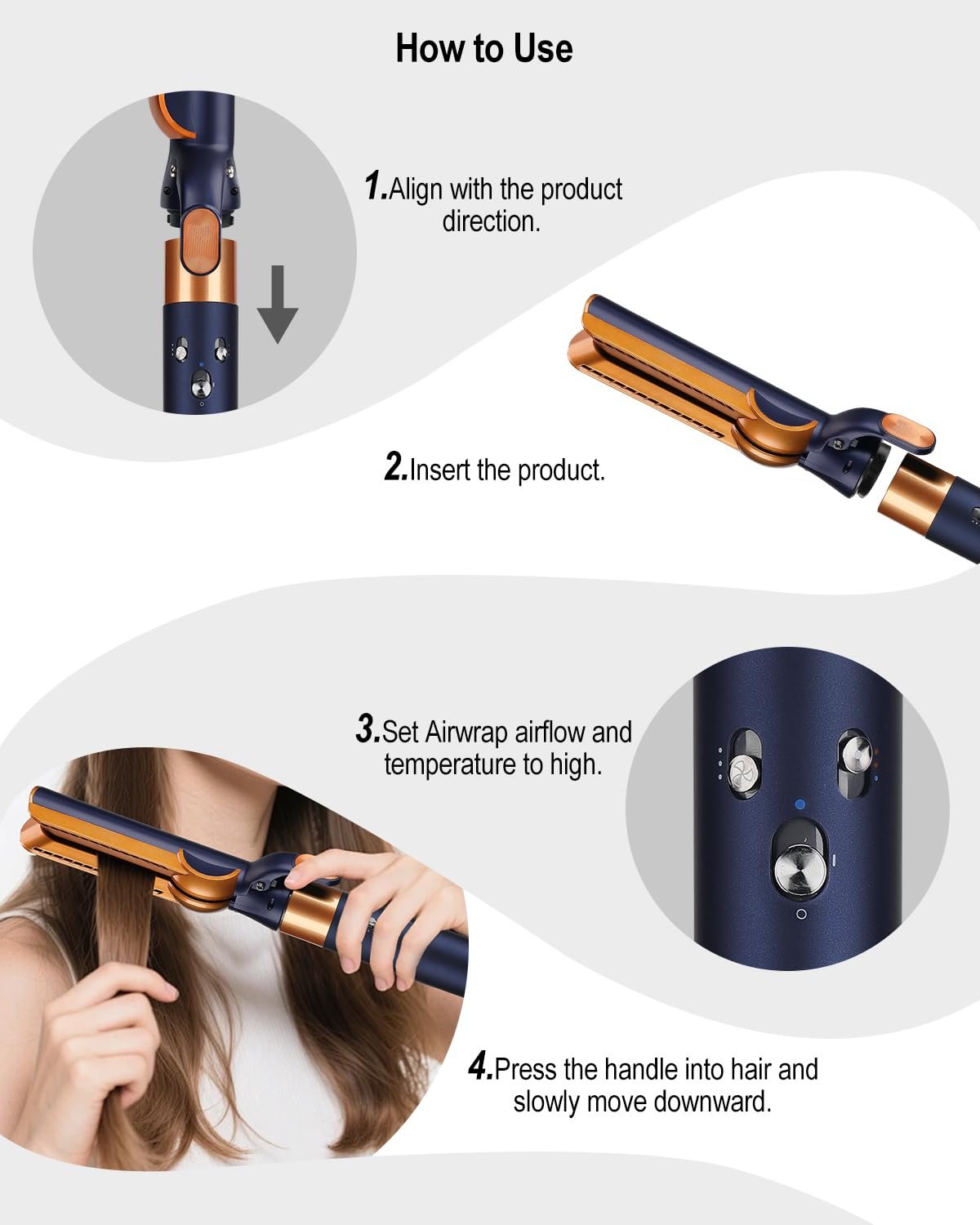 How to Use

1.Align with the product direction.

2.Insert the product.

3.Set Airwrap airflow and temperature to high.

4.Press the handle into hair and slowly move downward.