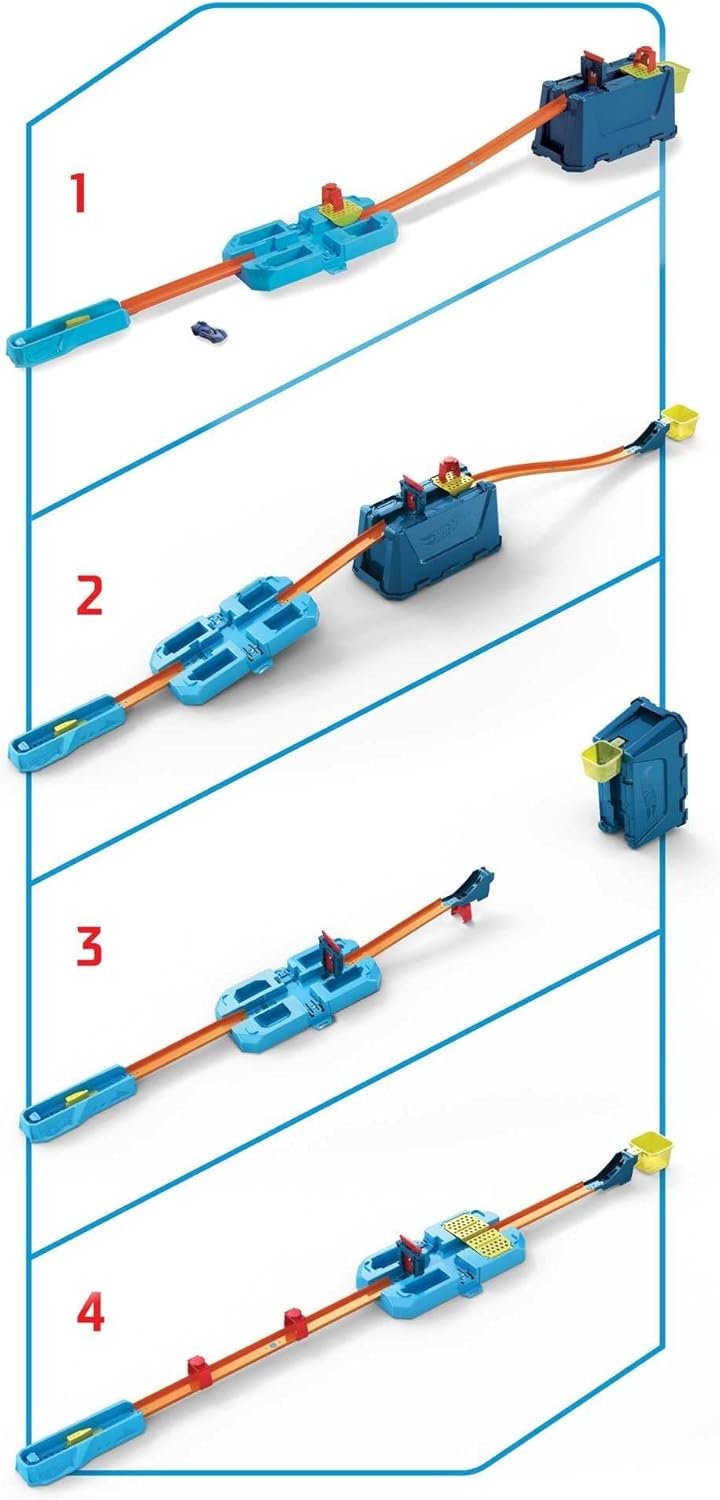 1

2

3

4