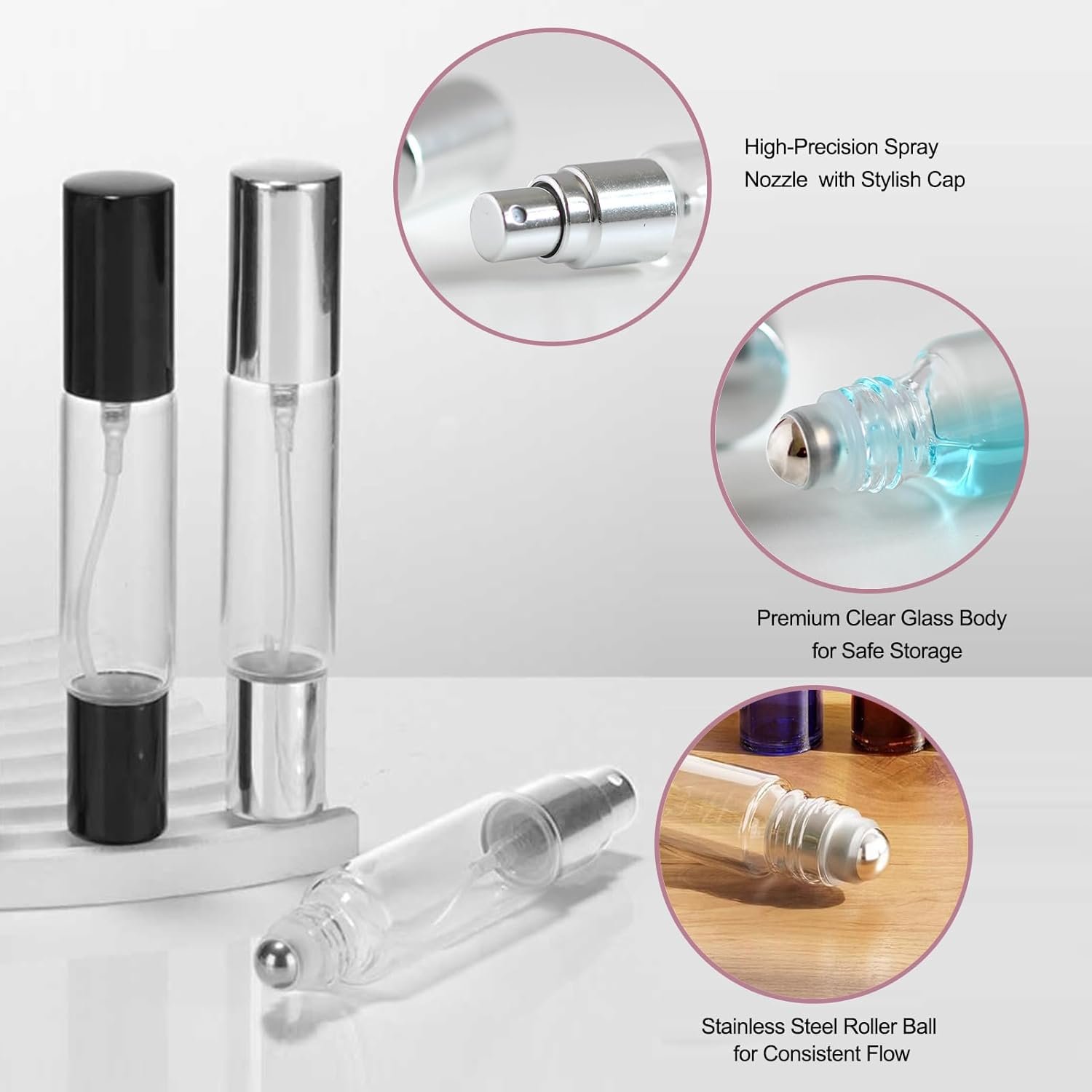 High-Precision Spray Nozzle with Stylish Cap

Premium Clear Glass Body for Safe Storage

Stainless Steel Roller Ball for Consistent Flow