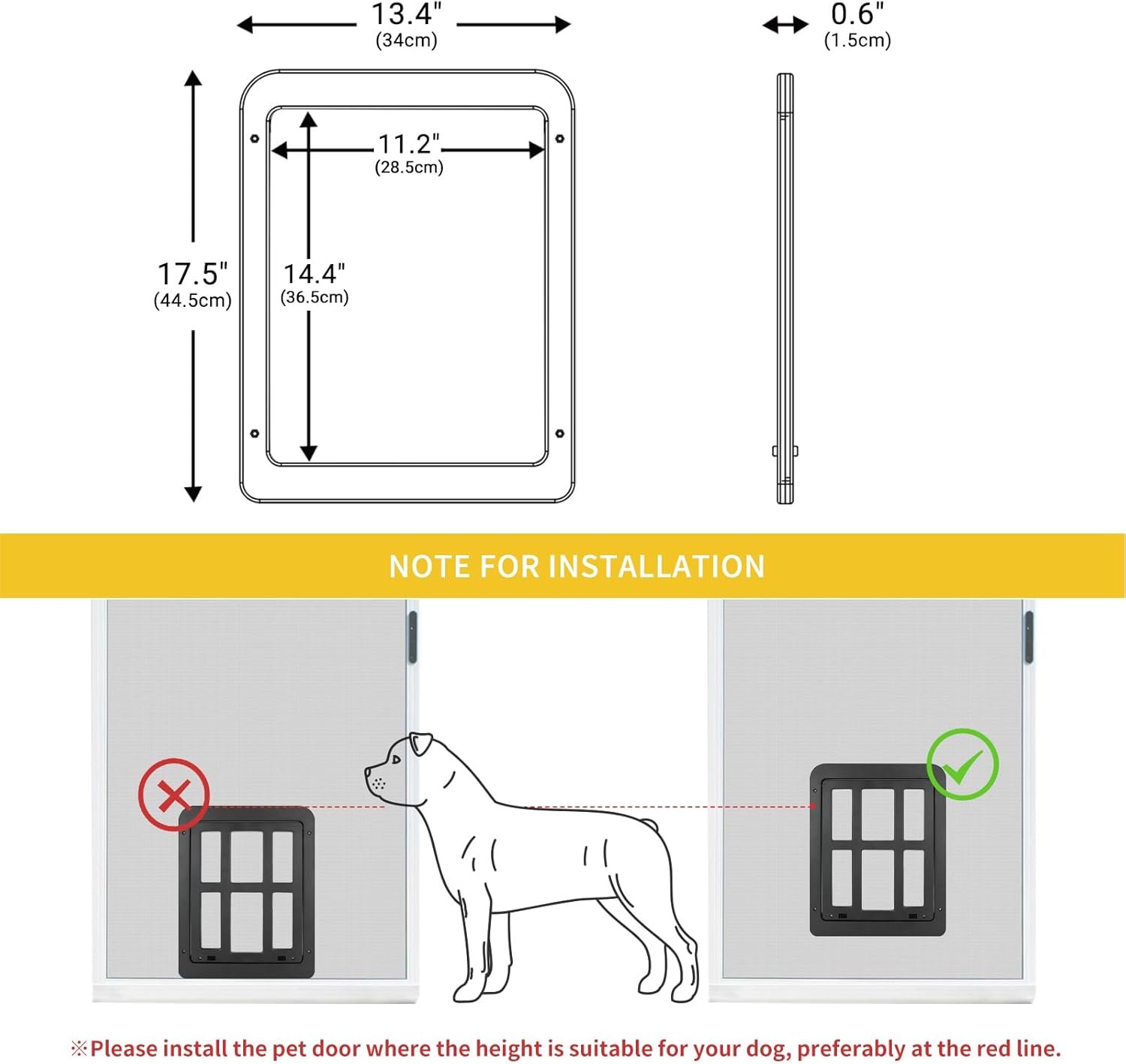 13.4"
(34cm)

0.6"
(1.5cm)

11.2"
(28.5cm)

17.5"
(44.5cm)

14.4"
(36.5cm)

NOTE FOR INSTALLATION

※Please install the pet door where the height is suitable for your dog, preferably at the red line.