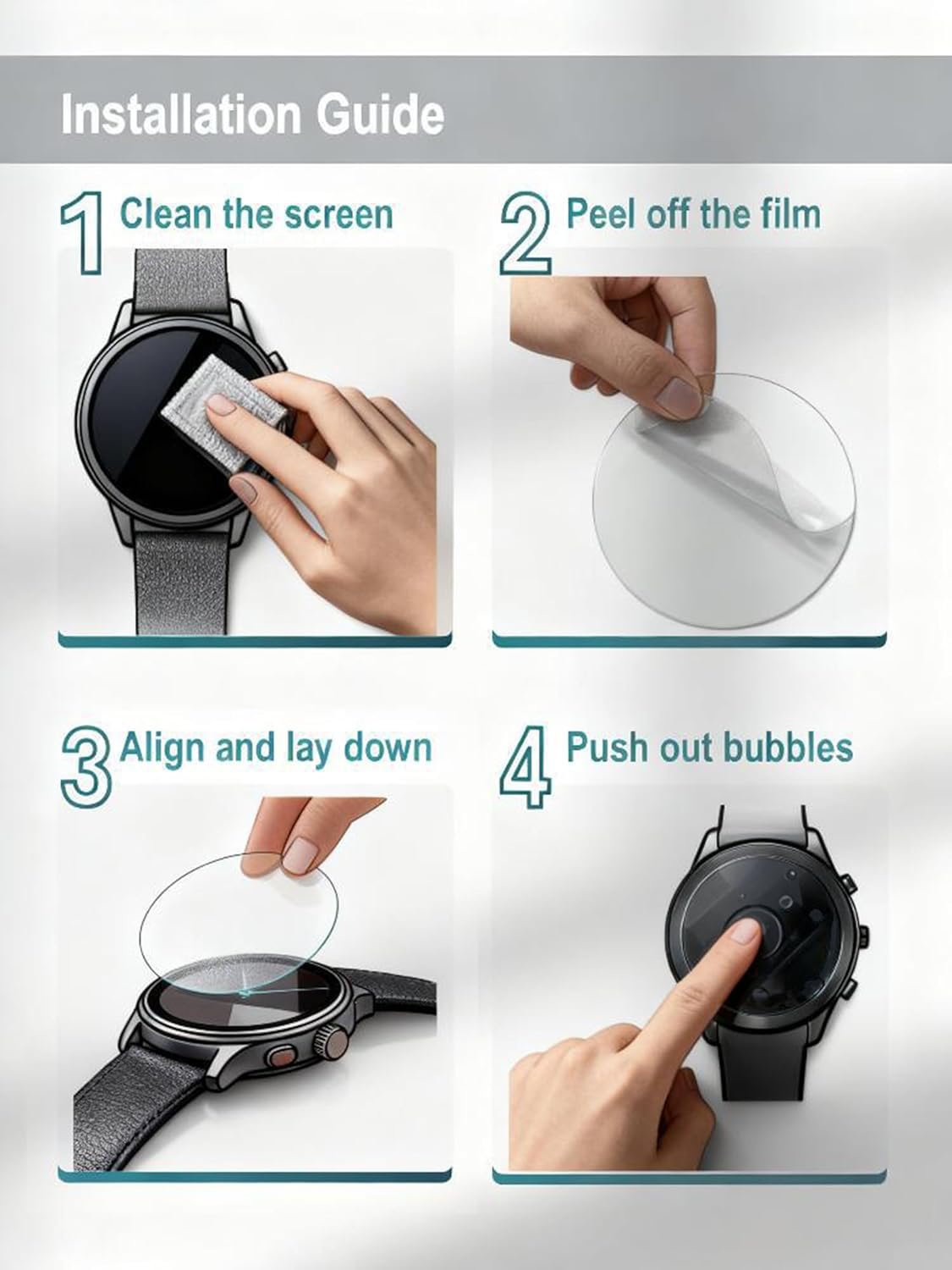 Installation Guide

1 Clean the screen

2 Peel off the film

3 Align and lay down

4 Push out bubbles