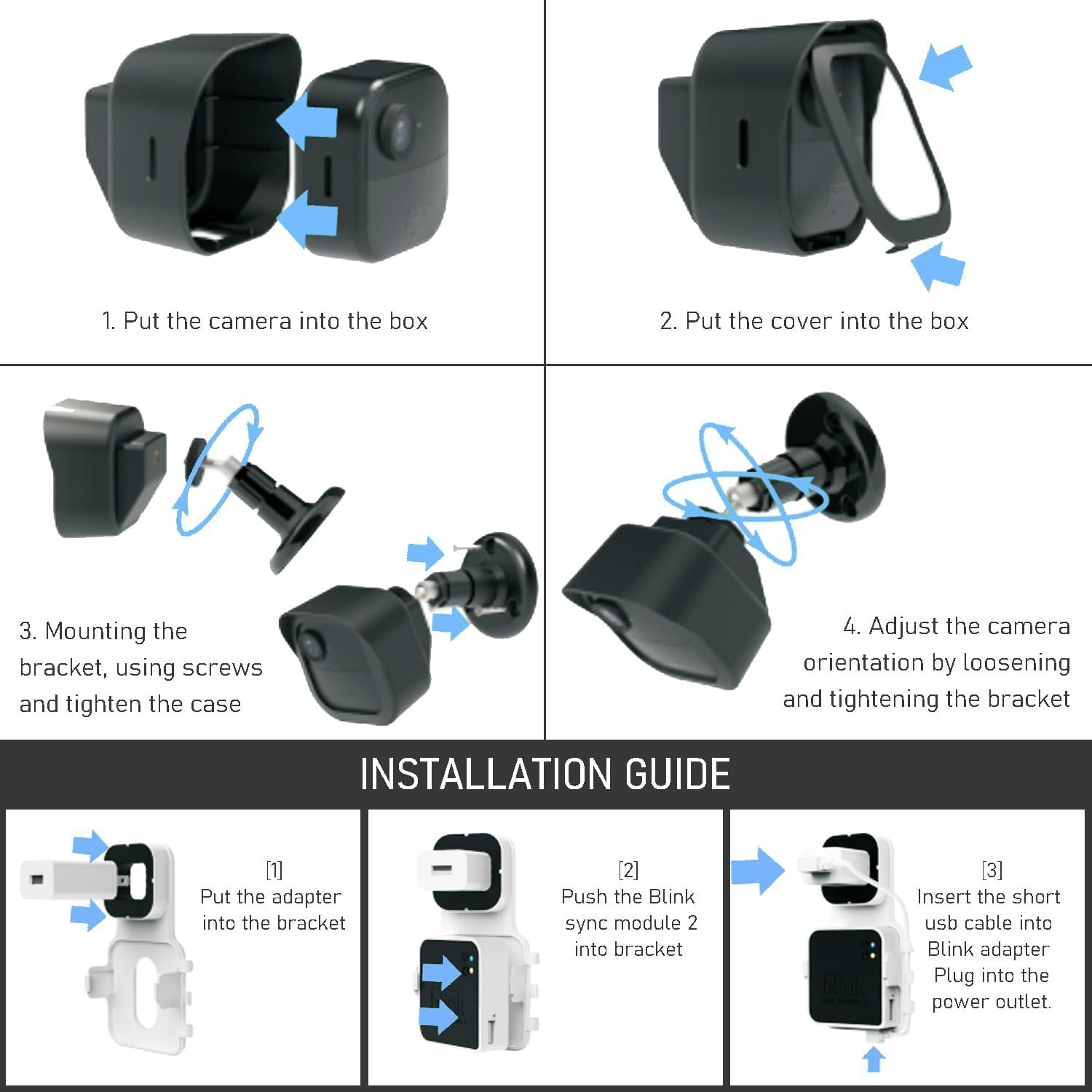 1. Put the camera into the box

2. Put the cover into the box

3. Mounting the bracket, using screws and tighten the case

4. Adjust the camera orientation by loosening and tightening the bracket

INSTALLATION GUIDE

[1]
Put the adapter into the bracket

[2]
Push the Blink sync module 2 into bracket

blink

[3]
Insert the short usb cable into Blink adapter Plug into the power outlet.

blink