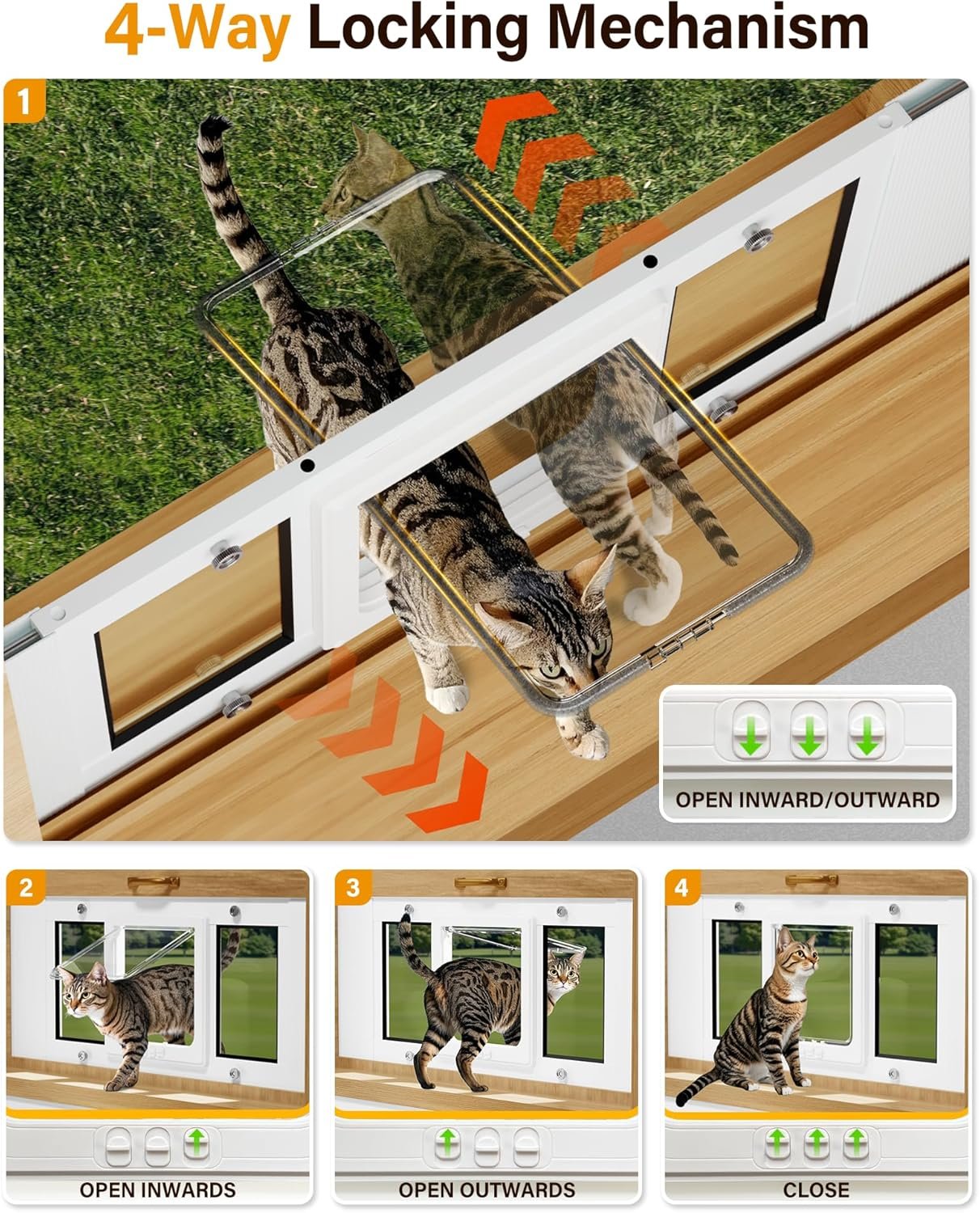 4-Way Locking Mechanism

1

OPEN INWARD/OUTWARD

2

OPEN INWARDS

3

OPEN OUTWARDS

4

CLOSE