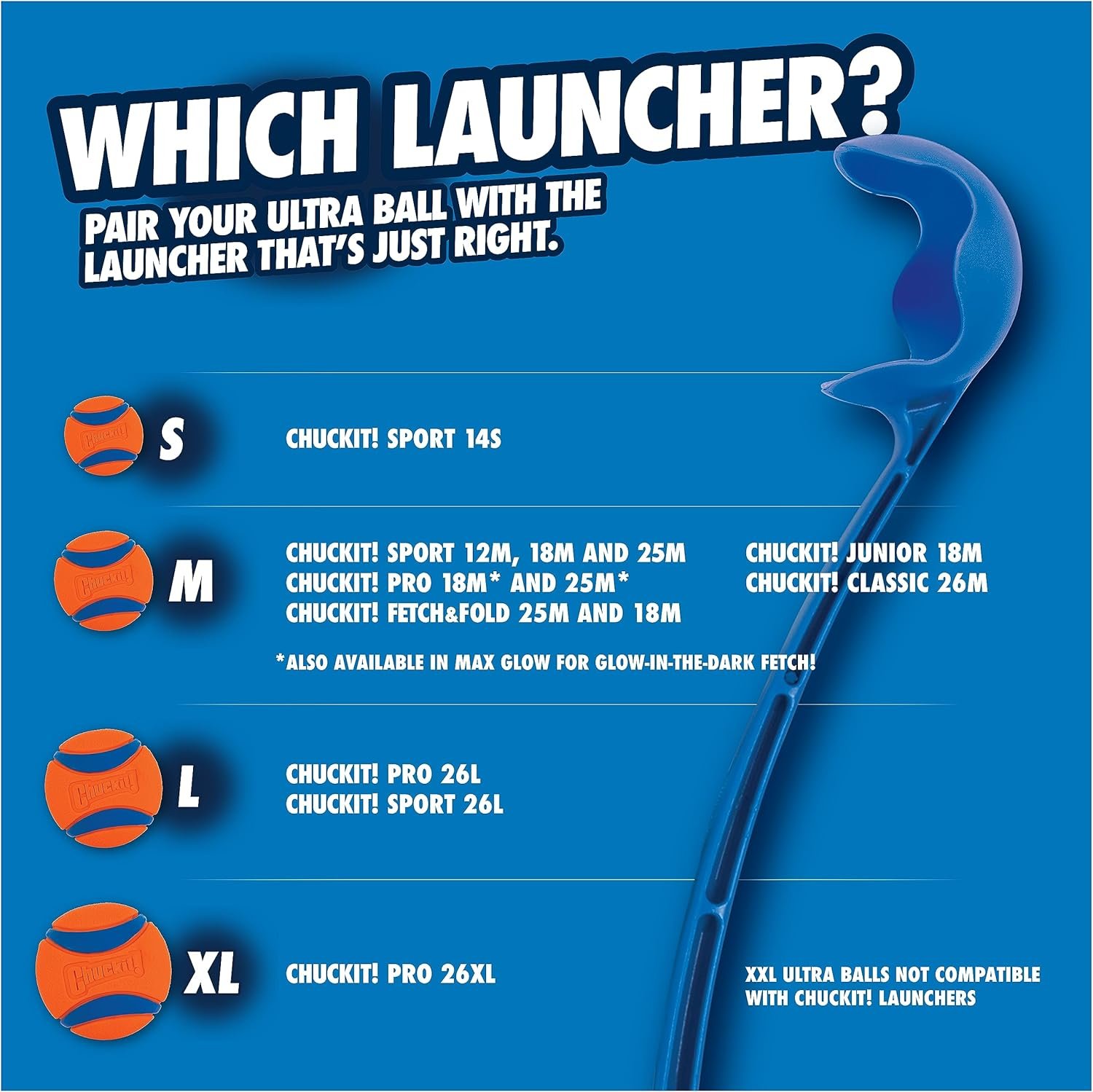 WHICH LAUNCHER?

PAIR YOUR ULTRA BALL WITH THE LAUNCHER THAT'S JUST RIGHT.

Chuckit! S

CHUCKIT! SPORT 14S

Chuckit! M

CHUCKIT! SPORT 12M, 18M AND 25M
CHUCKIT! PRO 18M* AND 25M*
CHUCKIT! FETCH&FOLD 25M AND 18M

CHUCKIT! JUNIOR 18M
CHUCKIT! CLASSIC 26M

*ALSO AVAILABLE IN MAX GLOW FOR GLOW-IN-THE-DARK FETCH!

Chuckit! L

CHUCKIT! PRO 26L
CHUCKIT! SPORT 26L

Chuckit! XL

CHUCKIT! PRO 26XL

XXL ULTRA BALLS NOT COMPATIBLE WITH CHUCKIT! LAUNCHERS