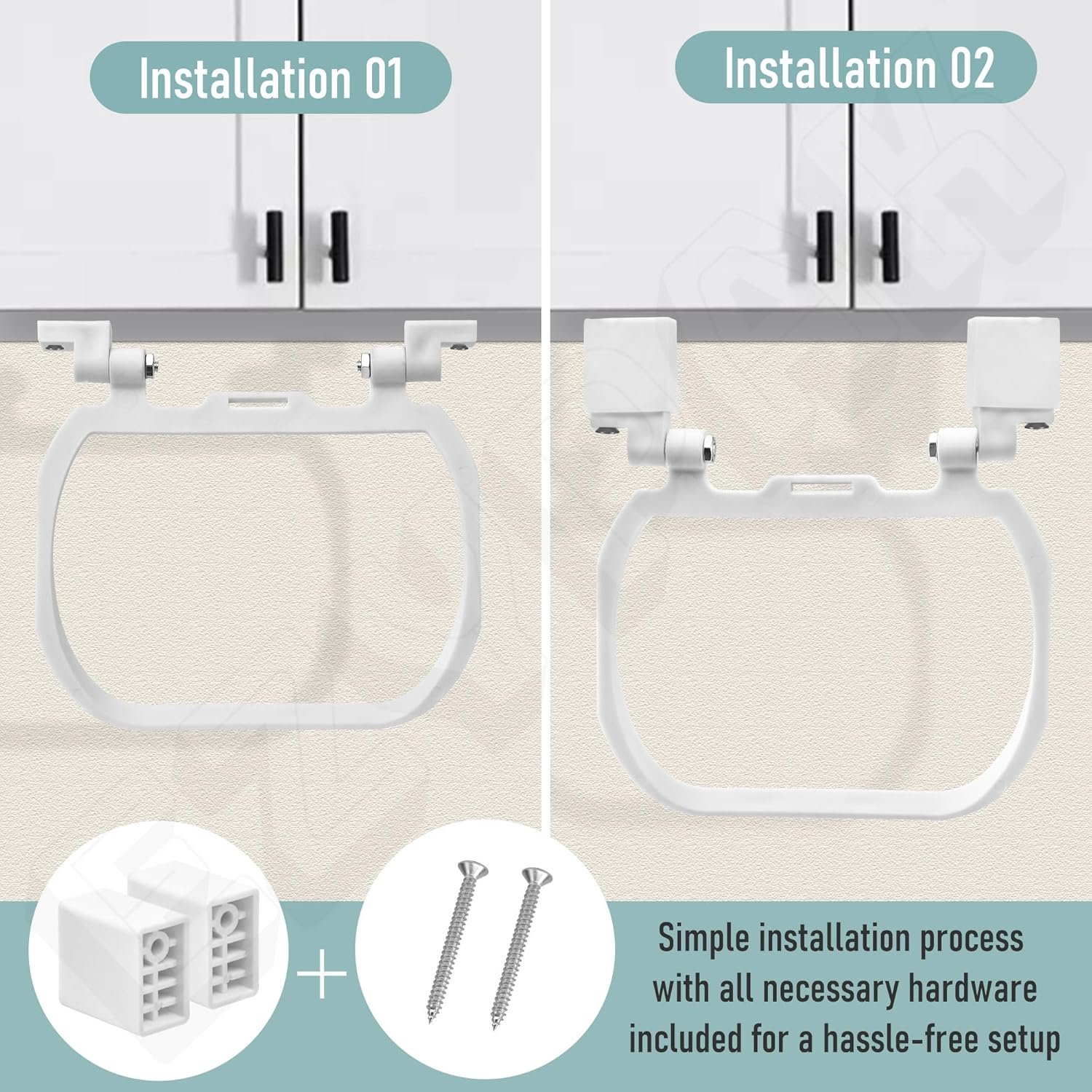 Installation 01

Installation 02

+

Simple installation process with all necessary hardware included for a hassle-free setup