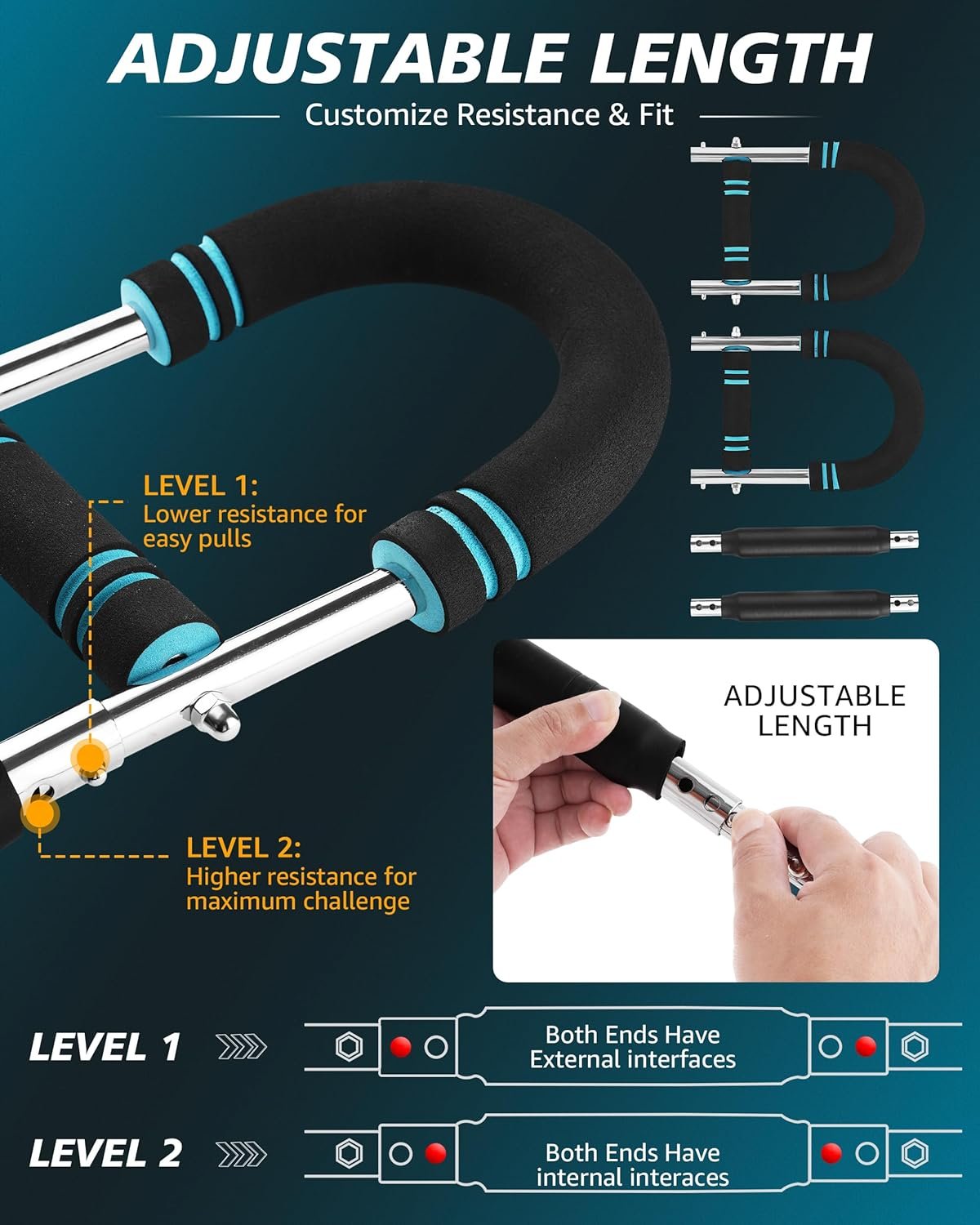 ADJUSTABLE LENGTH

Customize Resistance & Fit

LEVEL 1:
Lower resistance for easy pulls

LEVEL 2:
Higher resistance for maximum challenge

ADJUSTABLE LENGTH

LEVEL 1

Both Ends Have External interfaces

LEVEL 2

Both Ends Have internal interaces