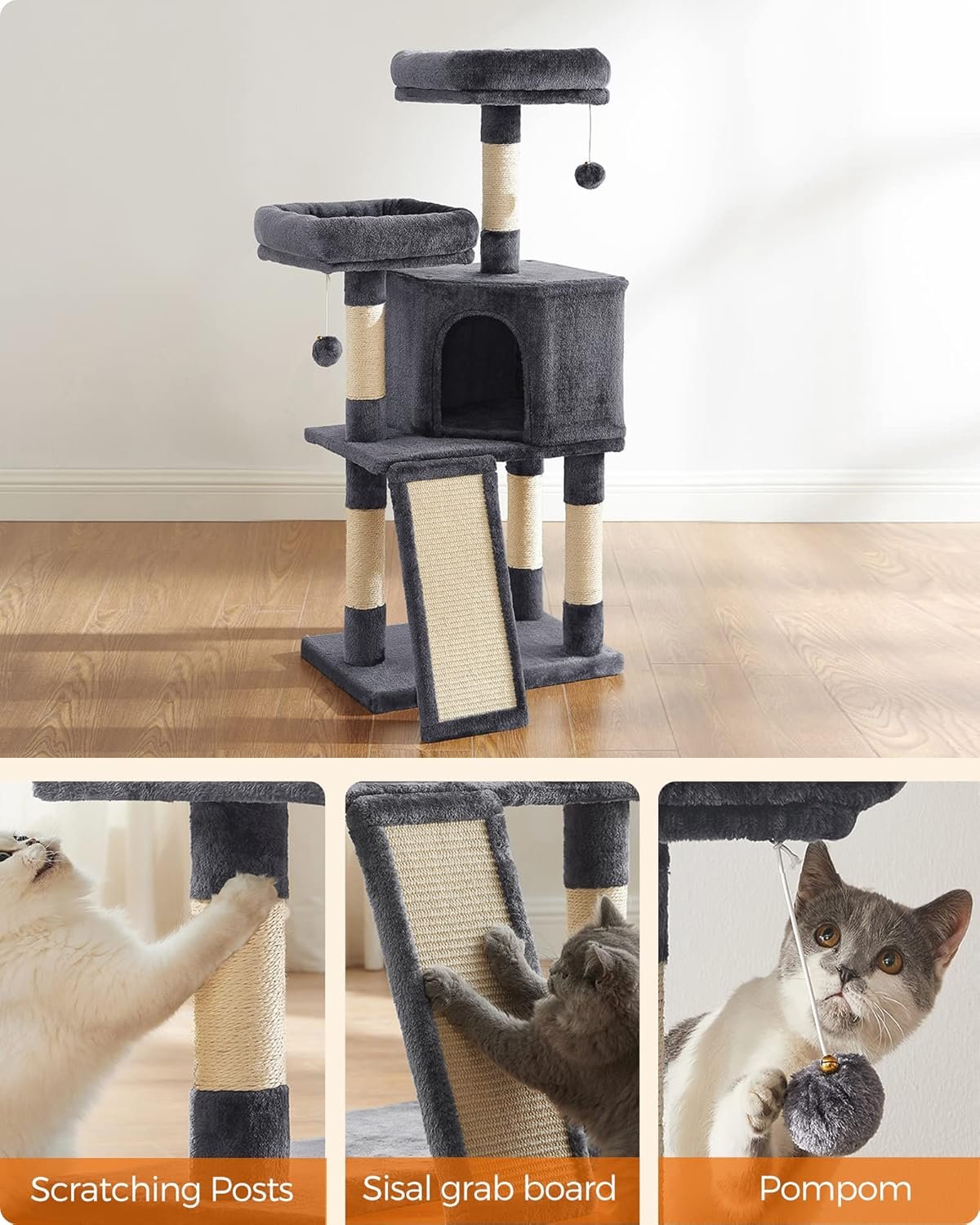 Scratching Posts

Sisal grab board

Pompom